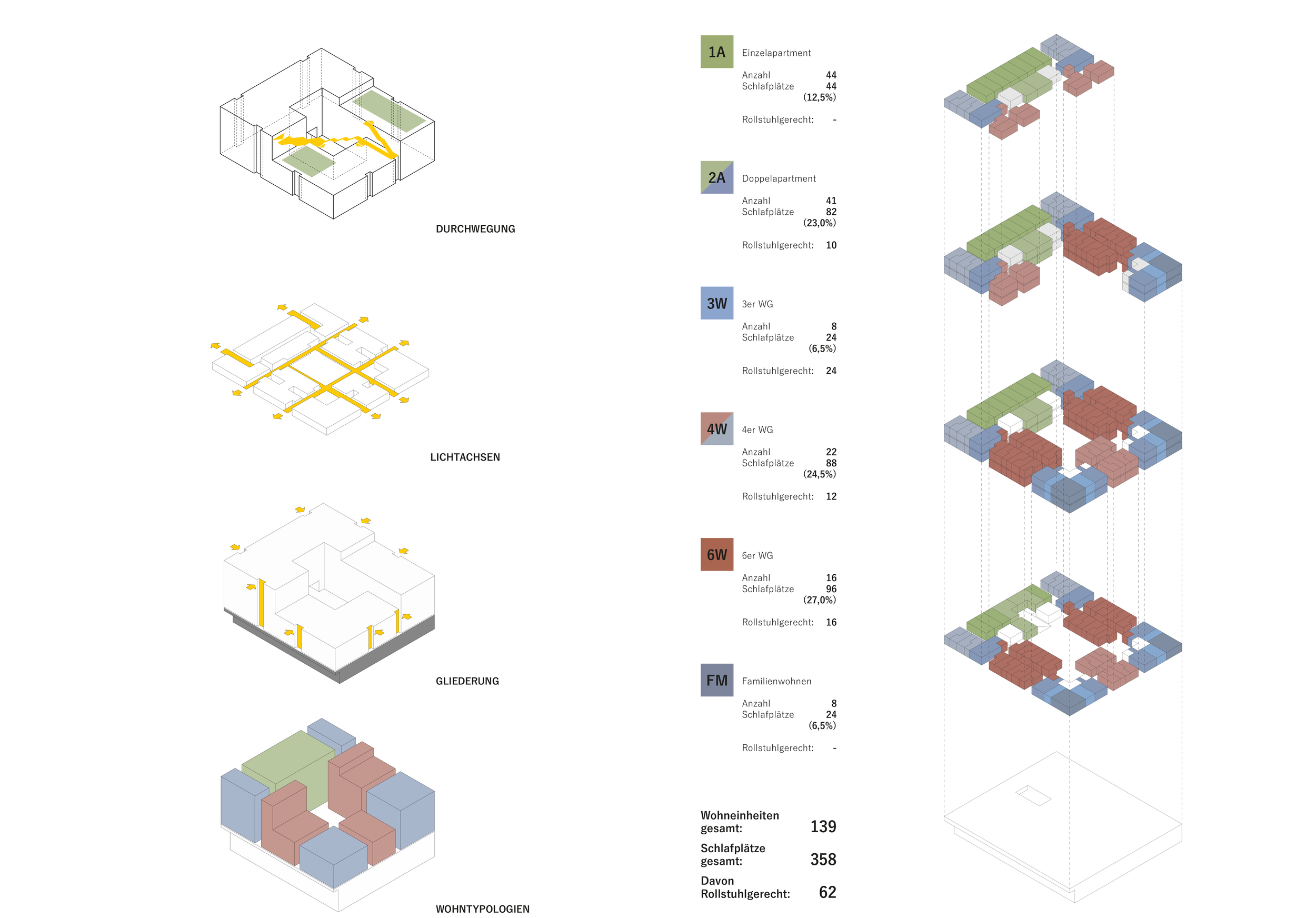 DURCHWEGUNG

LICHTACHSEN

GLIEDERUNG

WOHNTYPOLOGIEN

1A Einzelapartment

Anzahl 44
Schlafplätze 44
(12,5%)

Rollstuhlgerecht: -

2A Doppelapartment

Anzahl 41
Schlafplätze 82
(23,0%)

Rollstuhlgerecht: 10

3W 3er WG

Anzahl 8
Schlafplätze 24
(6,5%)

Rollstuhlgerecht: 24

4W 4er WG

Anzahl 22
Schlafplätze 88
(24,5%)

Rollstuhlgerecht: 12

6W 6er WG

Anzahl 16
Schlafplätze 96
(27,0%)

Rollstuhlgerecht: 16

FM Familienwohnen

Anzahl 8
Schlafplätze 24
(6,5%)

Rollstuhlgerecht: -

Wohneinheiten gesamt: 139

Schlafplätze gesamt: 358

Davon Rollstuhlgerecht: 62