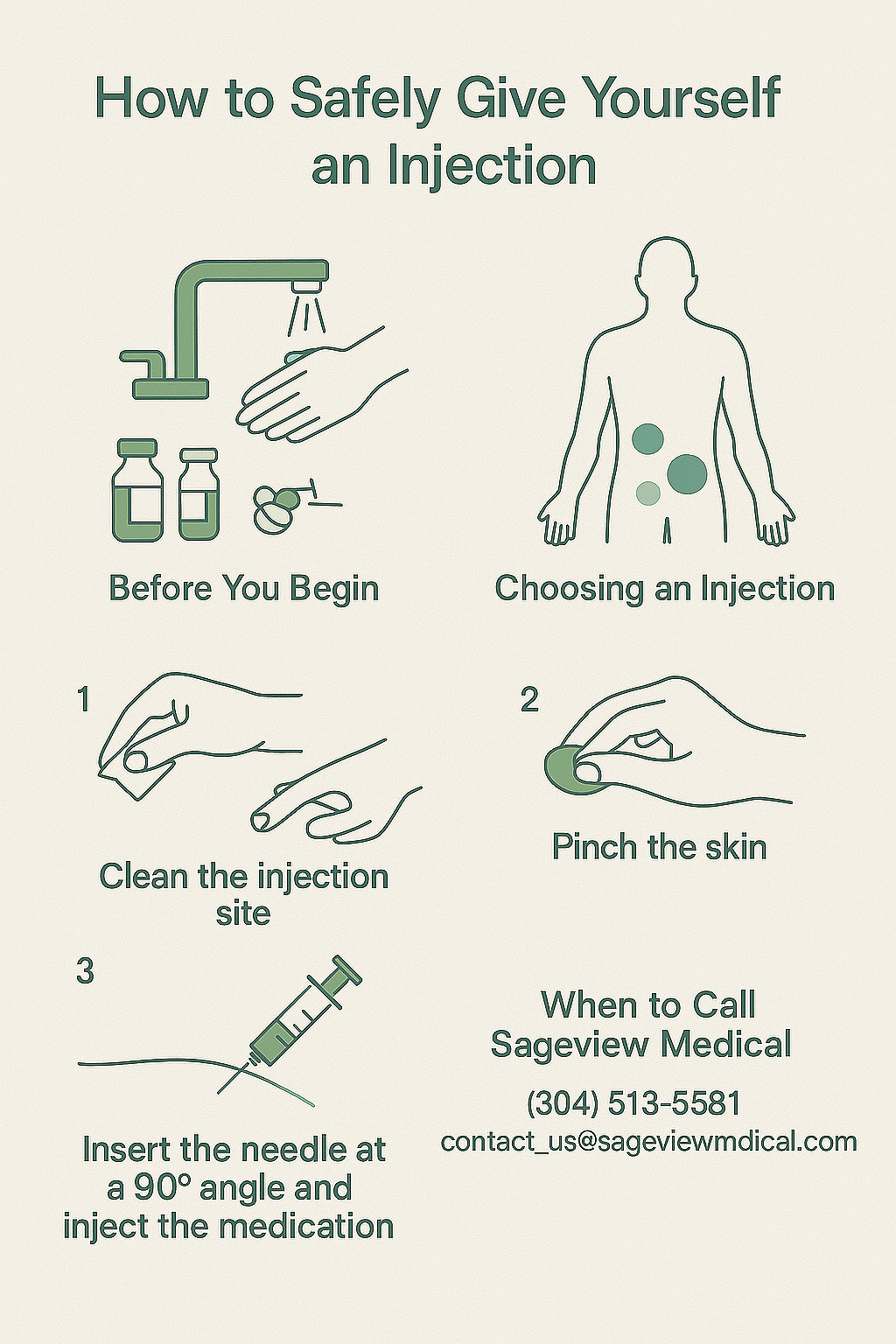 How to Safely Give Yourself an Injection

Before You Begin

Choosing an Injection

1

Clean the injection site

2

Pinch the skin

3

Insert the needle at a 90° angle and inject the medication

When to Call Sageview Medical

(304) 513-5581

contact_us@sageviewmdical.com