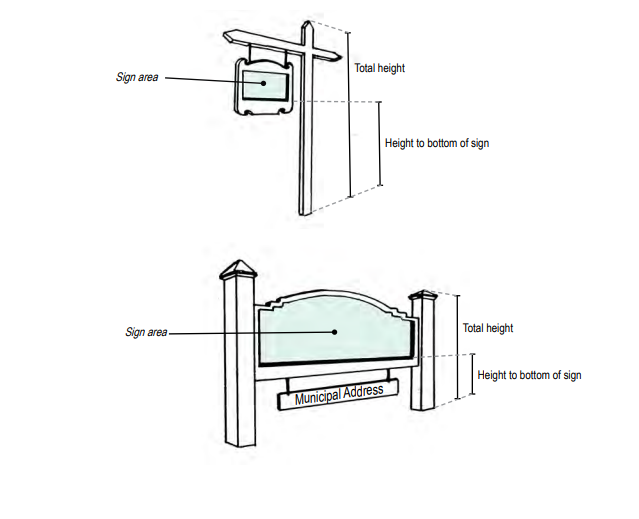 Sign area

Total height

Height to bottom of sign

Sign area

Total height

Height to bottom of sign

Municipal Address