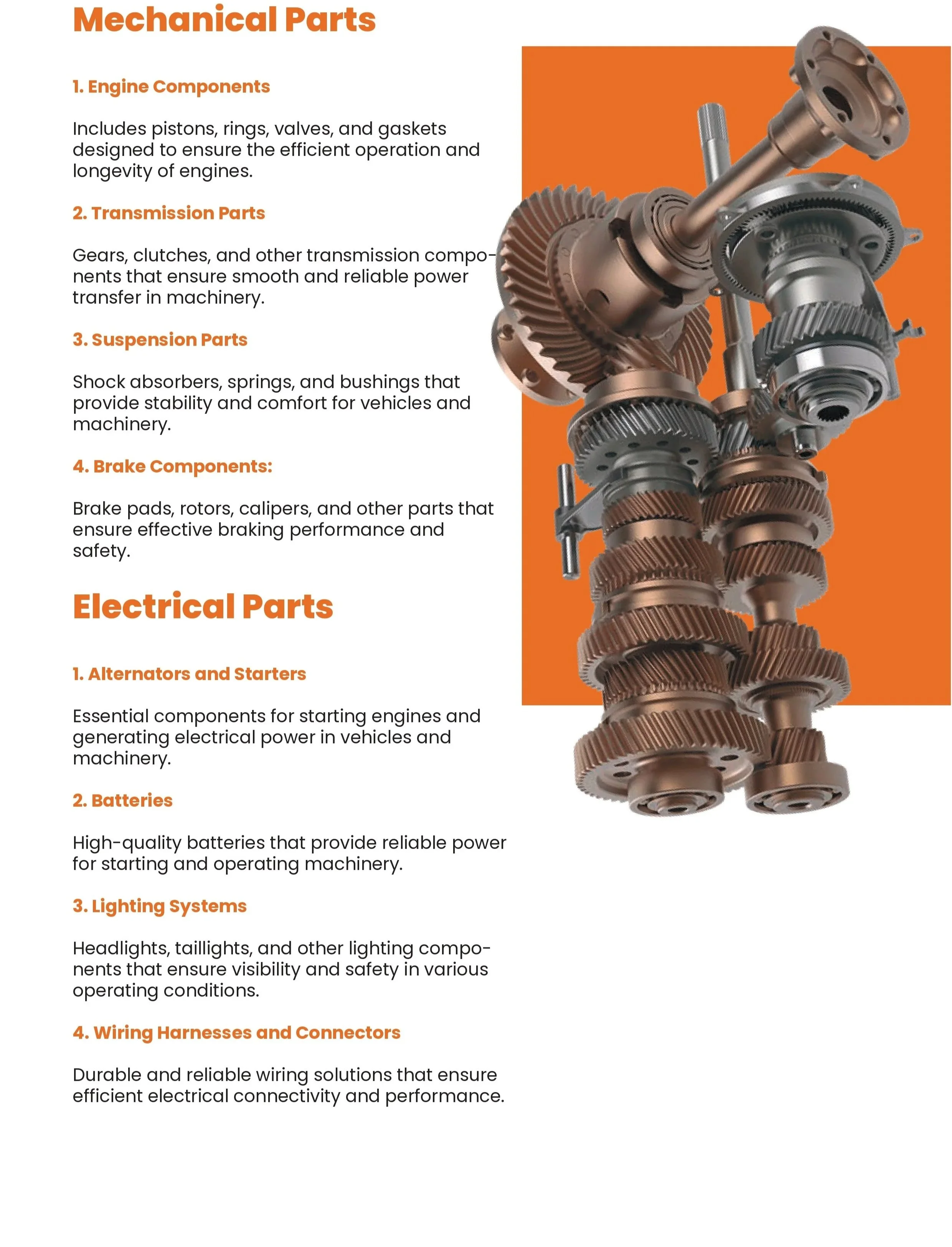 Mechanical Parts

1. Engine Components

Includes pistons, rings, valves, and gaskets designed to ensure the efficient operation and longevity of engines.

2. Transmission Parts

Gears, clutches, and other transmission components that ensure smooth and reliable power transfer in machinery.

3. Suspension Parts

Shock absorbers, springs, and bushings that provide stability and comfort for vehicles and machinery.

4. Brake Components:

Brake pads, rotors, calipers, and other parts that ensure effective braking performance and safety.

Electrical Parts

1. Alternators and Starters

Essential components for starting engines and generating electrical power in vehicles and machinery.

2. Batteries

High-quality batteries that provide reliable power for starting and operating machinery.

3. Lighting Systems

Headlights, taillights, and other lighting components that ensure visibility and safety in various operating conditions.

4. Wiring Harnesses and Connectors

Durable and reliable wiring solutions that ensure efficient electrical connectivity and performance.