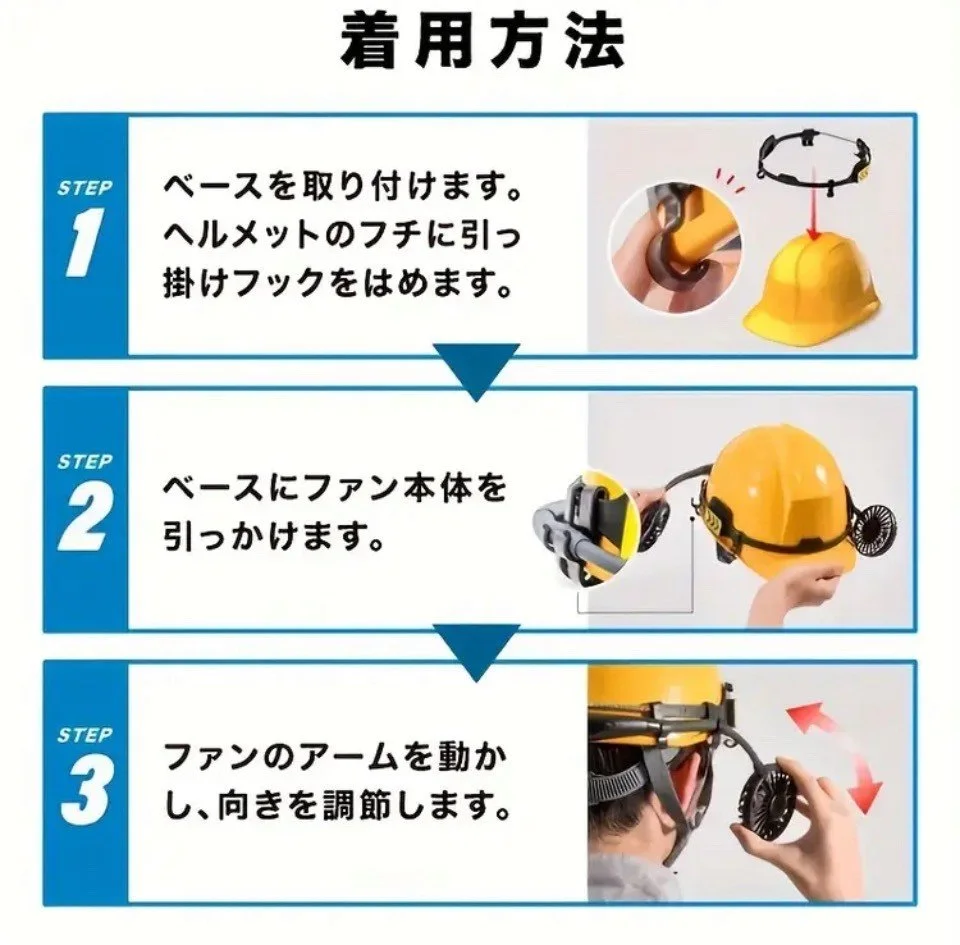 着用方法

STEP
1
ベースを取り付けます。ヘルメットのフチに引っ掛けフックをはめます。

STEP
2
ベースにファン本体を引っかけます。

STEP
3
ファンのアームを動かし、向きを調節します。