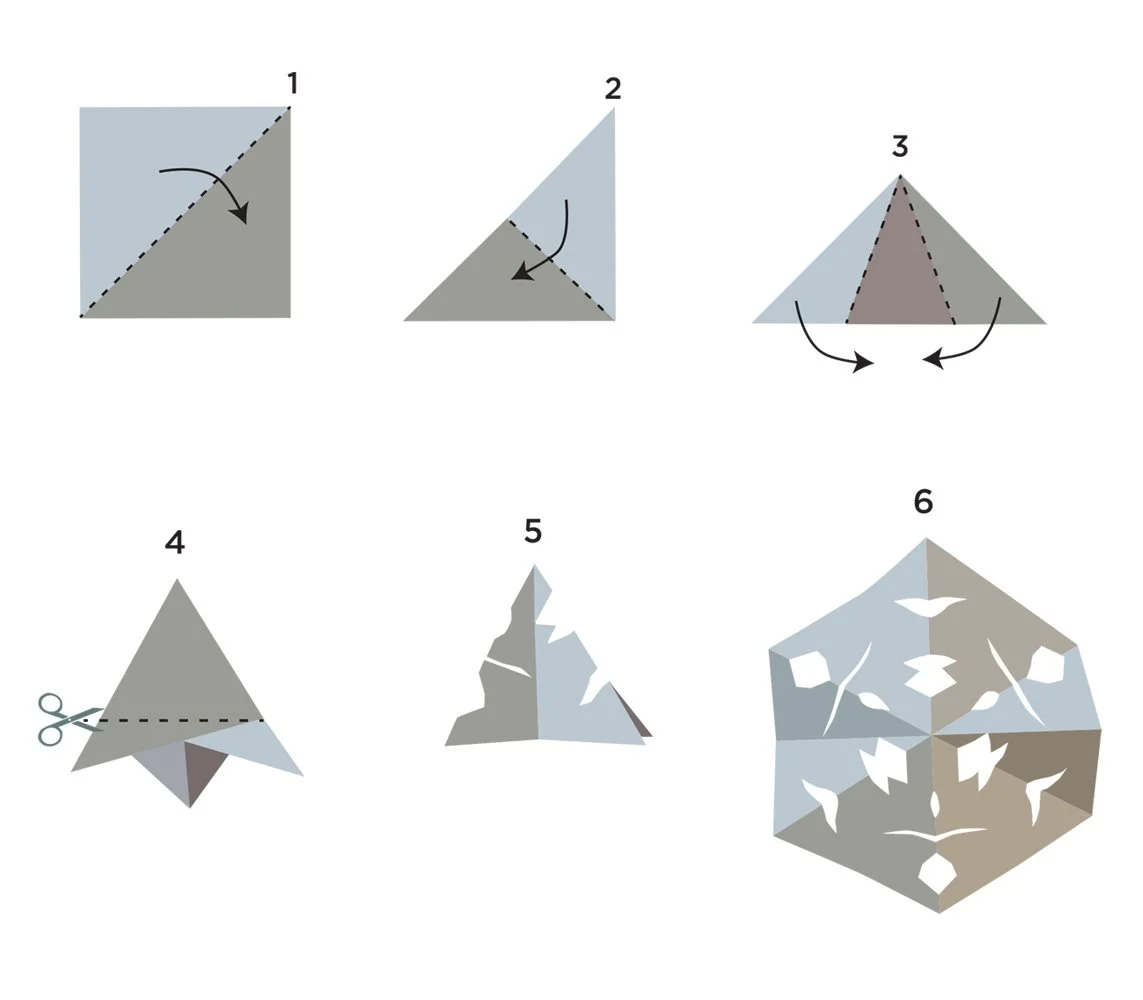 1

2

3

4

5

6