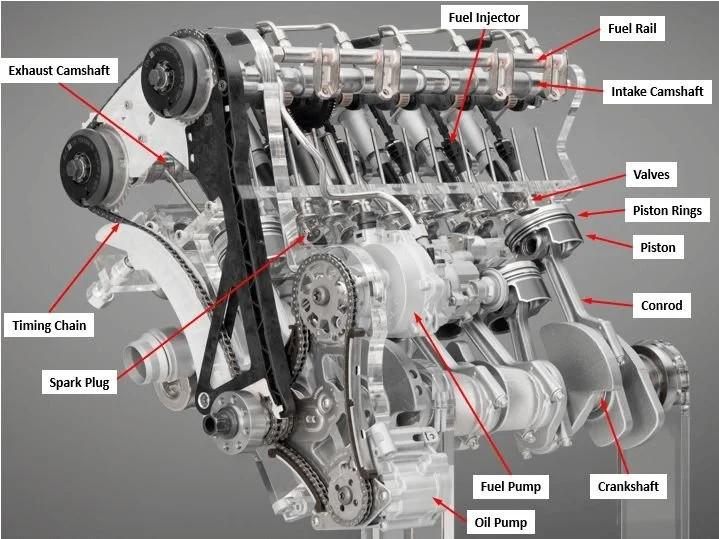 Fuel Injector
Fuel Rail
Exhaust Camshaft
Intake Camshaft
Valves
Piston Rings
Piston
Conrod
Timing Chain
Spark Plug
Fuel Pump
Crankshaft
Oil Pump