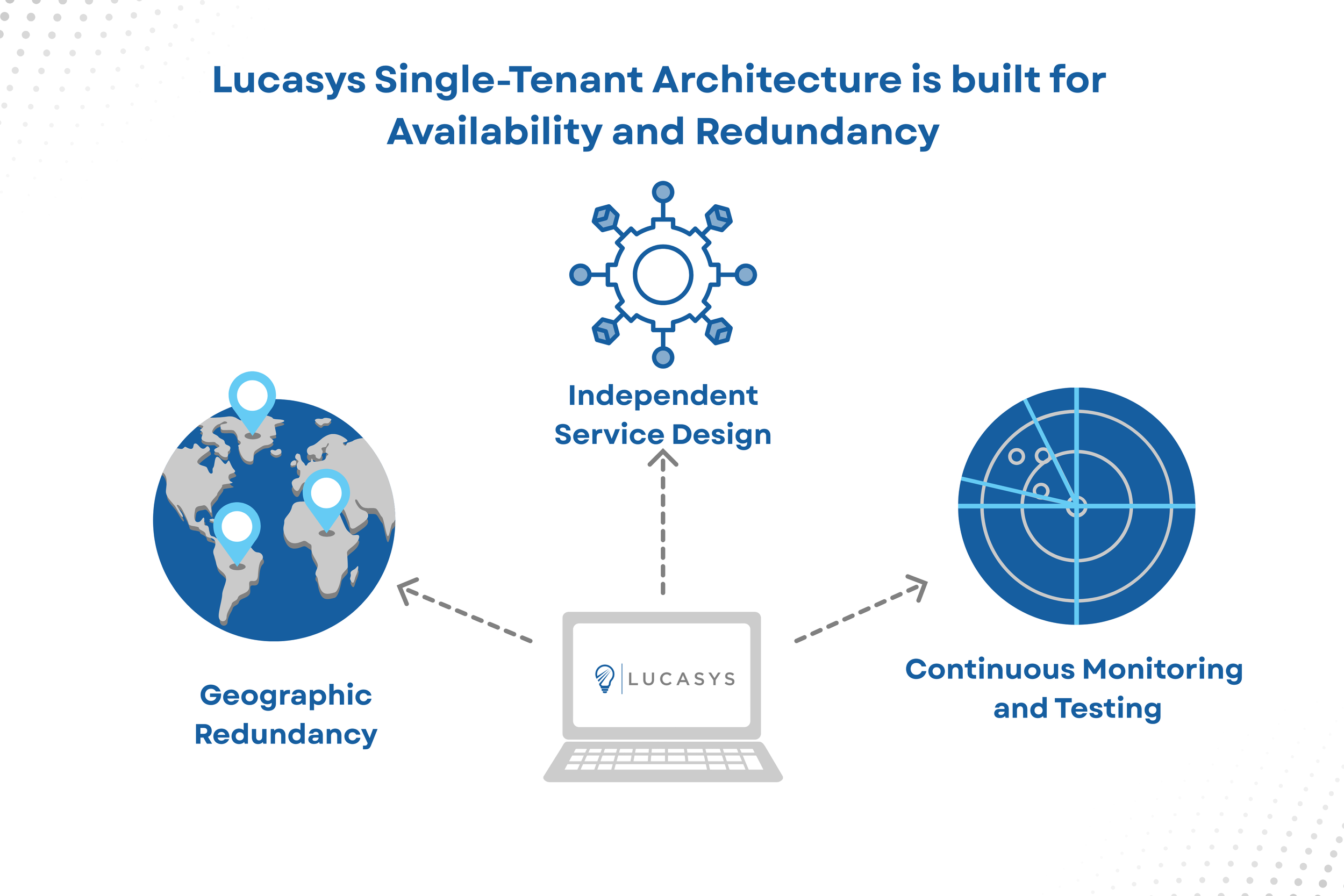 Lucasys Single-Tenant Architecture is built for Availability and Redundancy

Independent Service Design

Geographic Redundancy

LUCASYS

Continuous Monitoring and Testing