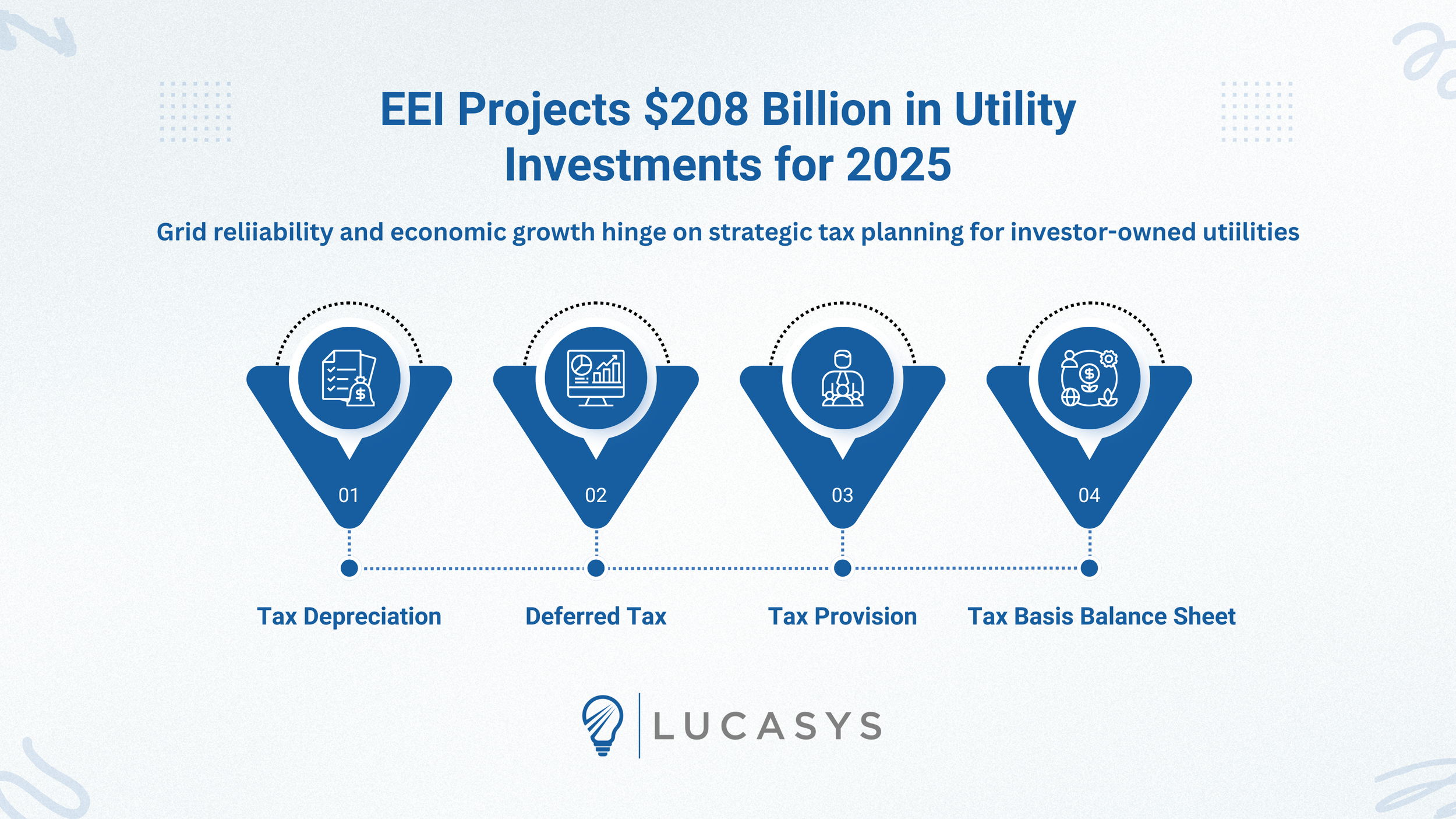 EEI Projects \$208 Billion in Utility Investments for 2025

Grid reliiability and economic growth hinge on strategic tax planning for investor-owned utiilities

01

02

03

04

Tax Depreciation

Deferred Tax

Tax Provision

Tax Basis Balance Sheet

LUCASYS