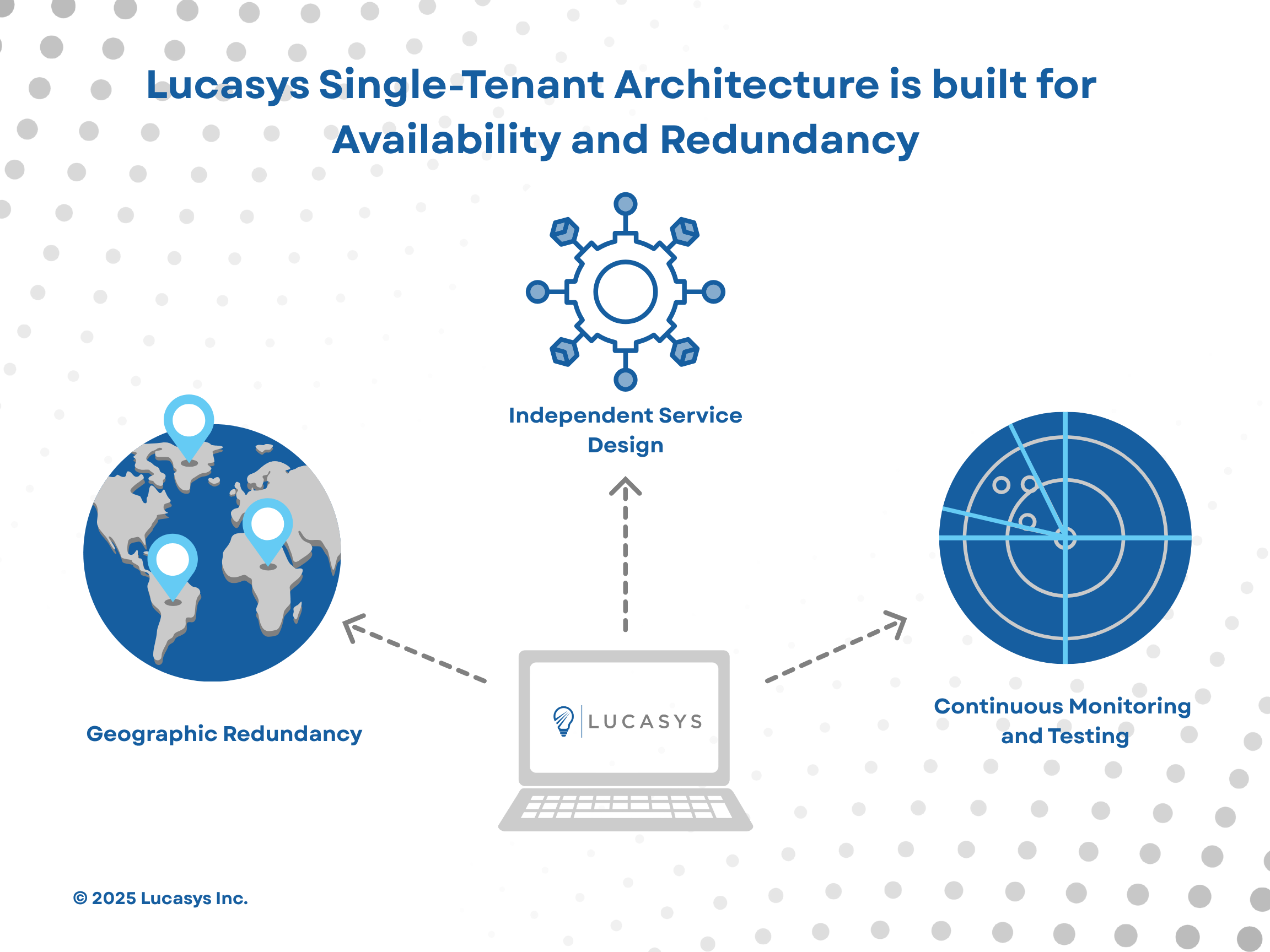 Lucasys Single-Tenant Architecture is built for Availability and Redundancy

Independent Service Design

Geographic Redundancy

LUCASYS

Continuous Monitoring and Testing

© 2025 Lucasys Inc.