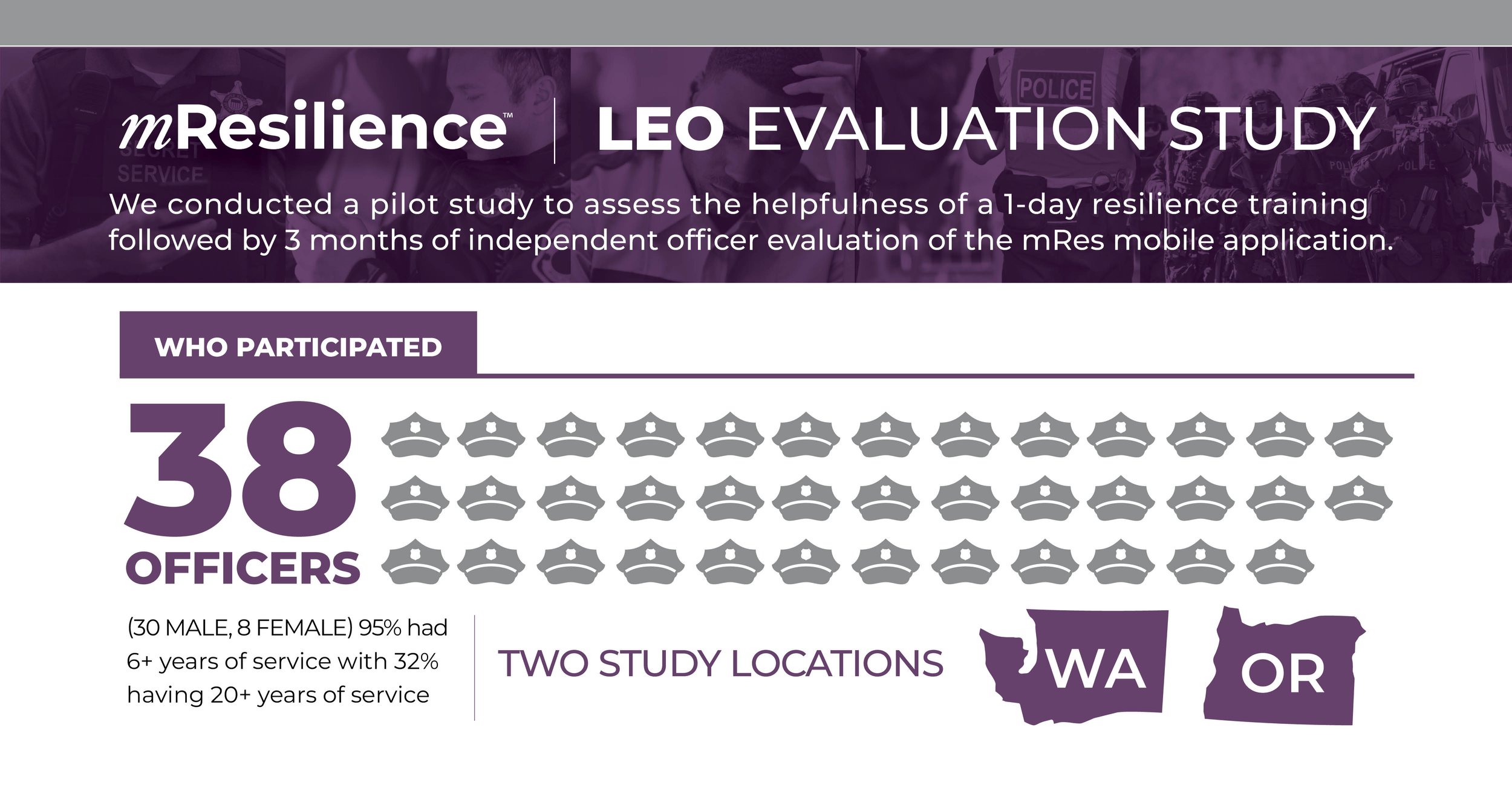 mResilience™ | LEO EVALUATION STUDY

We conducted a pilot study to assess the helpfulness of a 1-day resilience training followed by 3 months of independent officer evaluation of the mRes mobile application.

WHO PARTICIPATED

38 OFFICERS

(30 MALE, 8 FEMALE) 95% had 6+ years of service with 32% having 20+ years of service

TWO STUDY LOCATIONS

WA

OR