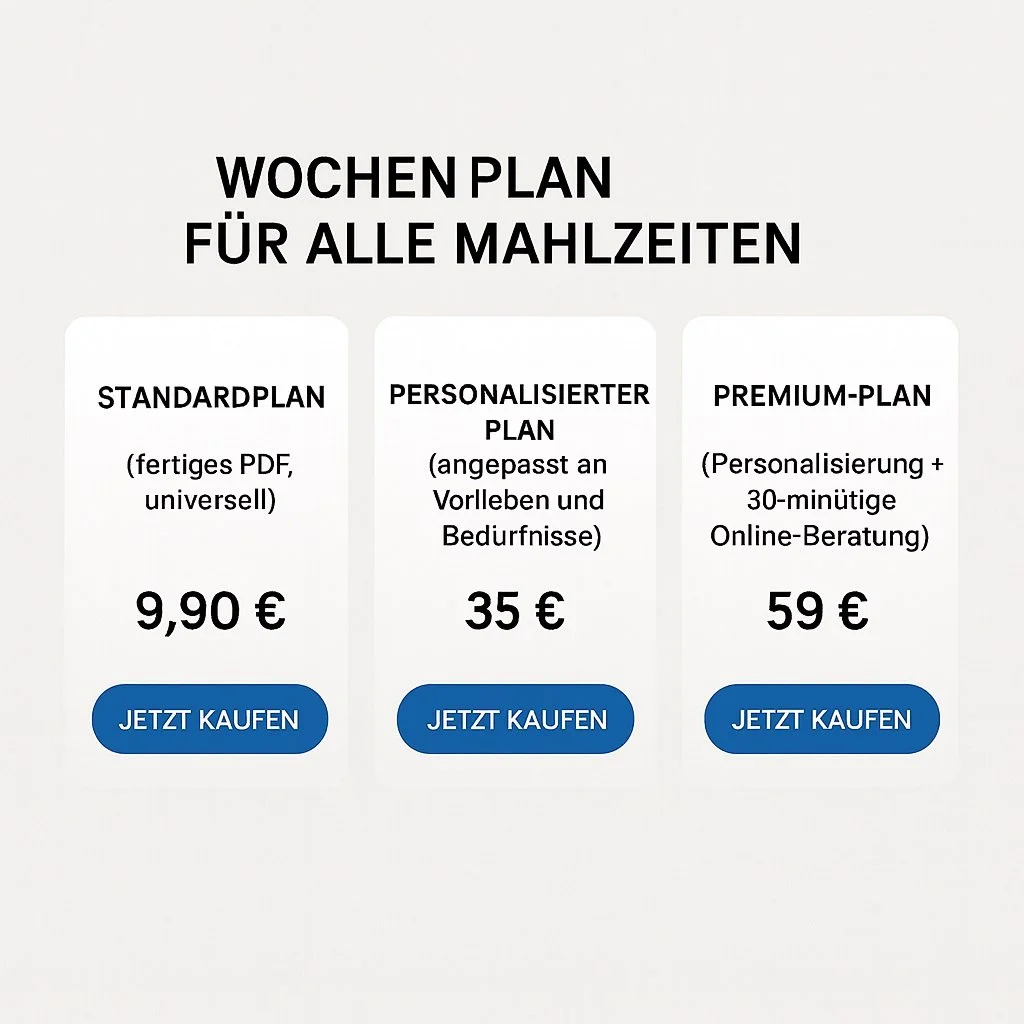 WOCHEN PLAN
FÜR ALLE MAHLZEITEN

STANDARDPLAN

(fertiges PDF, universell)

9,90 €

JETZT KAUFEN

PERSONALISIERTER PLAN

(angepasst an Vorlleben und Bedurfnisse)

35 €

JETZT KAUFEN

PREMIUM-PLAN

(Personalisierung + 30-minütige Online-Beratung)

59 €

JETZT KAUFEN