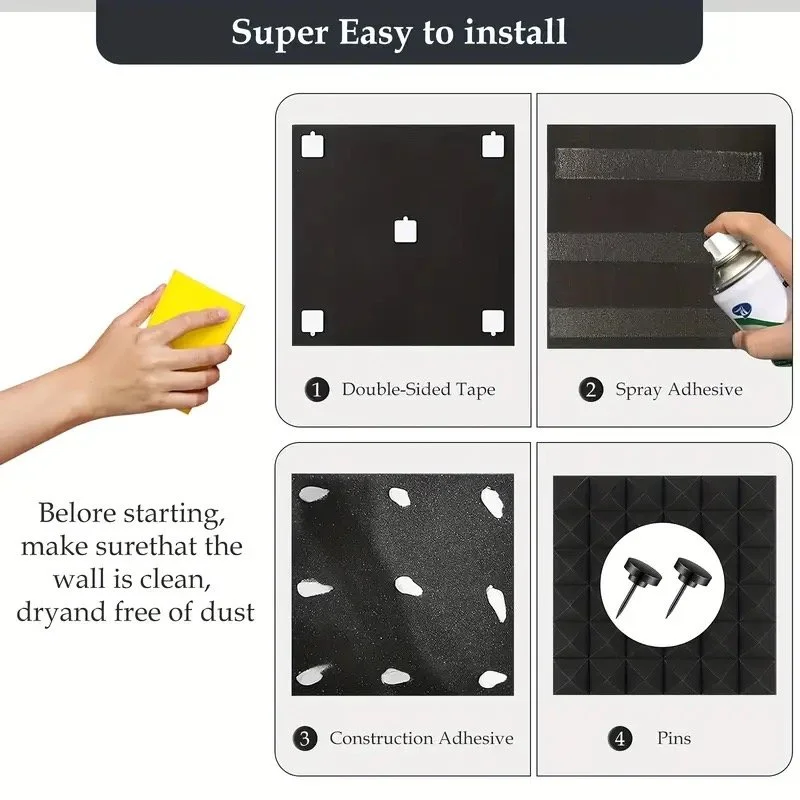 Super Easy to install

1 Double-Sided Tape

2 Spray Adhesive

Belore starting, make surethat the wall is clean, dryand free of dust

3 Construction Adhesive

4 Pins