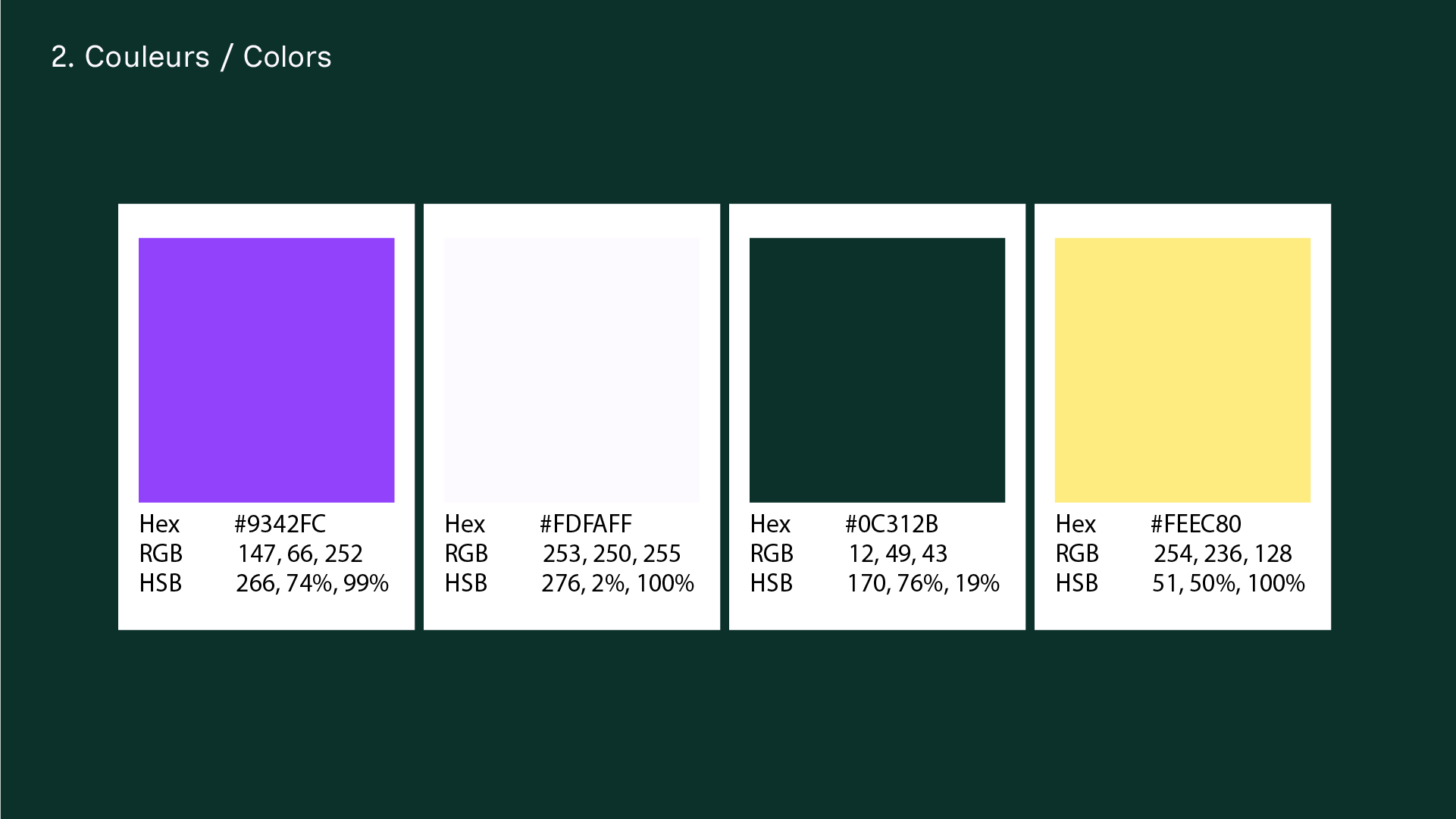 2. Couleurs / Colors

Hex #9342FC
RGB 147, 66, 252
HSB 266, 74%, 99%

Hex #FDFAFF
RGB 253, 250, 255
HSB 276, 2%, 100%

Hex #0C312B
RGB 12, 49, 43
HSB 170, 76%, 19%

Hex #FEEC80
RGB 254, 236, 128
HSB 51, 50%, 100%