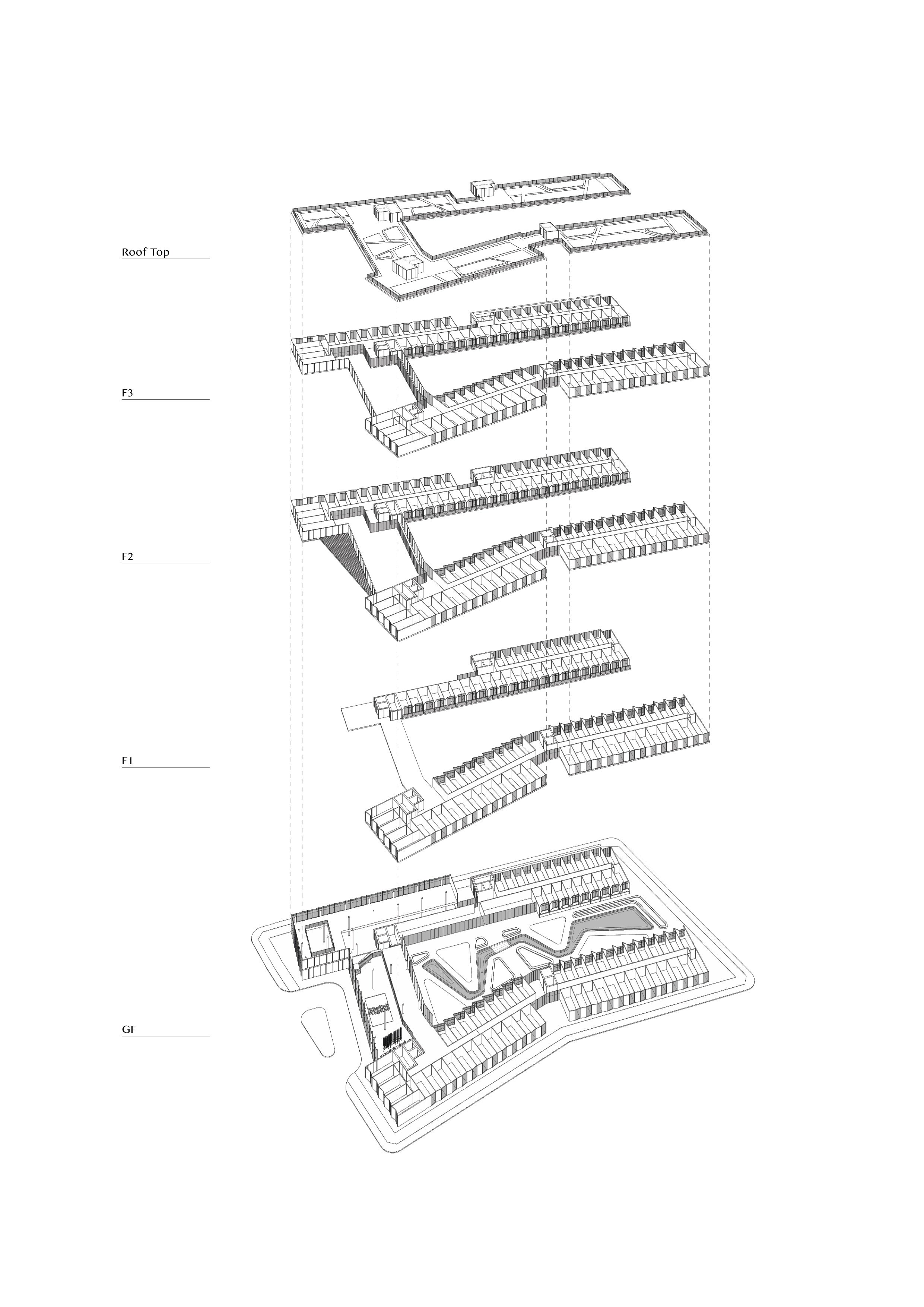 Roof Top

F3

F2

F1

GF