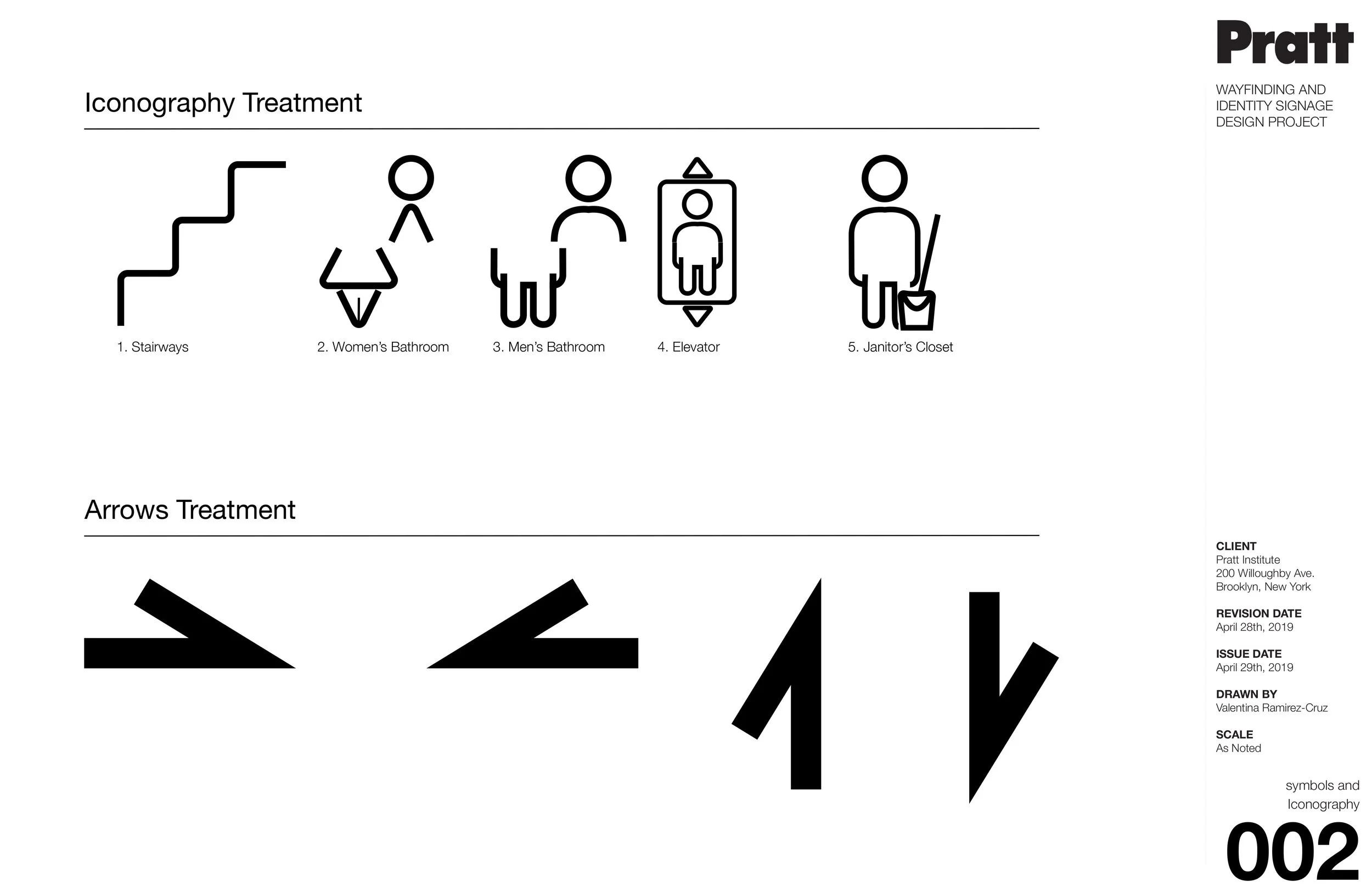 Iconography Treatment

1. Stairways

2. Women's Bathroom

3. Men's Bathroom

4. Elevator

5. Janitor's Closet

Arrows Treatment

Pratt

WAYFINDING AND IDENTITY SIGNAGE DESIGN PROJECT

CLIENT
Pratt Institute
200 Willoughby Ave.
Brooklyn, New York

REVISION DATE
April 28th, 2019

ISSUE DATE
April 29th, 2019

DRAWN BY
Valentina Ramirez-Cruz

SCALE
As Noted

symbols and Iconography

002