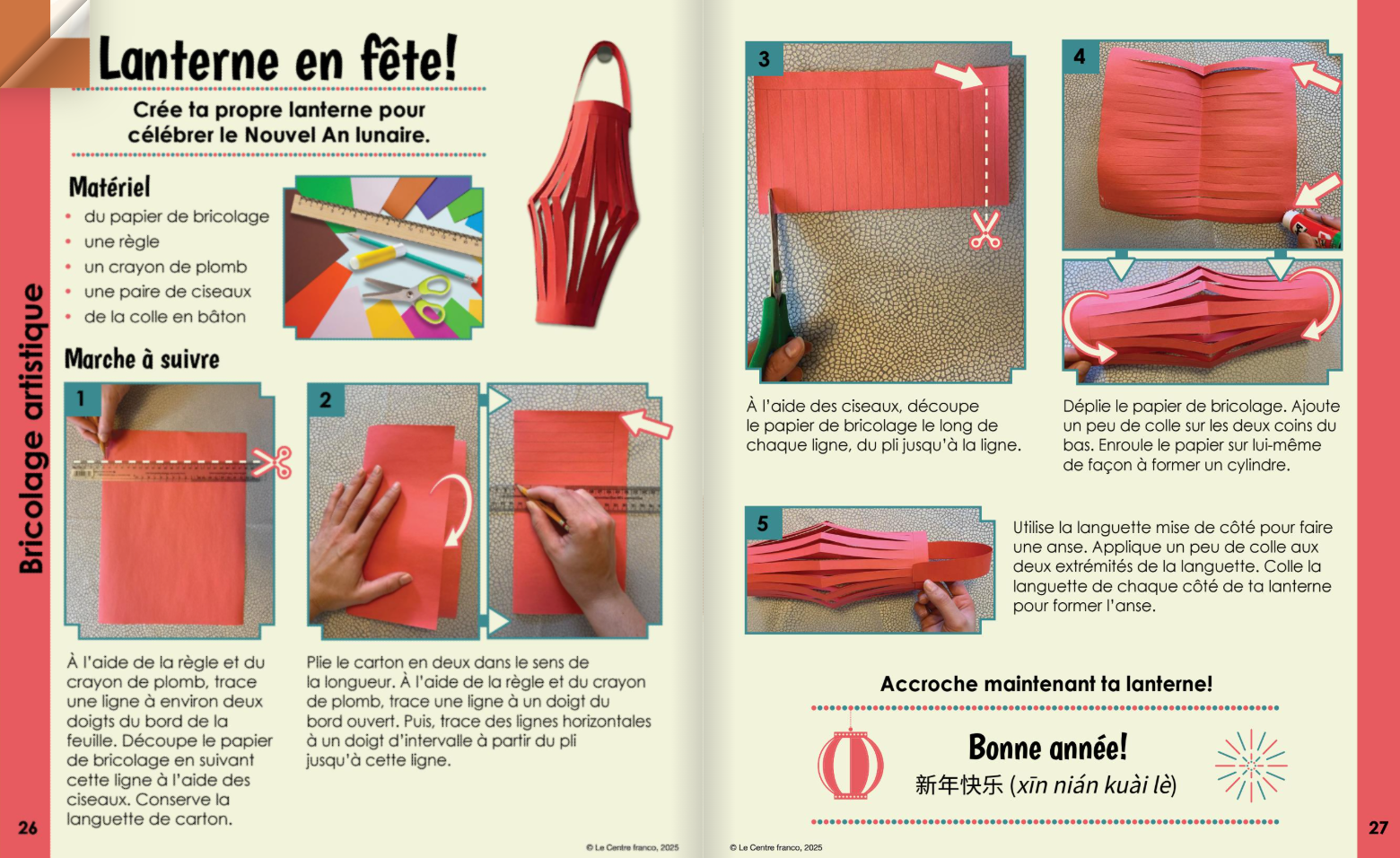 Bricolage artistique

Lanterne en fête!

Crée ta propre lanterne pour célébrer le Nouvel An lunaire.

Matériel
• du papier de bricolage
• une règle
• un crayon de plomb
• une paire de ciseaux
• de la colle en bâton

Marche à suivre

1

À l'aide de la règle et du crayon de plomb, trace une ligne à environ deux doigts du bord de la feuille. Découpe le papier de bricolage en suivant cette ligne à l'aide des ciseaux. Conserve la languette de carton.

2

Plie le carton en deux dans le sens de la longueur. À l'aide de la règle et du crayon de plomb, trace une ligne à un doigt du bord ouvert. Puis, trace des lignes horizontales à un doigt d'intervalle à partir du pli jusqu'à cette ligne.

26

© Le Centre franco, 2025

3

À l'aide des ciseaux, découpe le papier de bricolage le long de chaque ligne, du pli jusqu'à la ligne.

4

Déplie le papier de bricolage. Ajoute un peu de colle sur les deux coins du bas. Enroule le papier sur lui-même de façon à former un cylindre.

5

Utilise la languette mise de côté pour faire une anse. Applique un peu de colle aux deux extrémités de la languette. Colle la languette de chaque côté de ta lanterne pour former l'anse.

Accroche maintenant ta lanterne!

Bonne année!
新年快乐 (xīn nián kuài lè)

© Le Centre franco, 2025

27