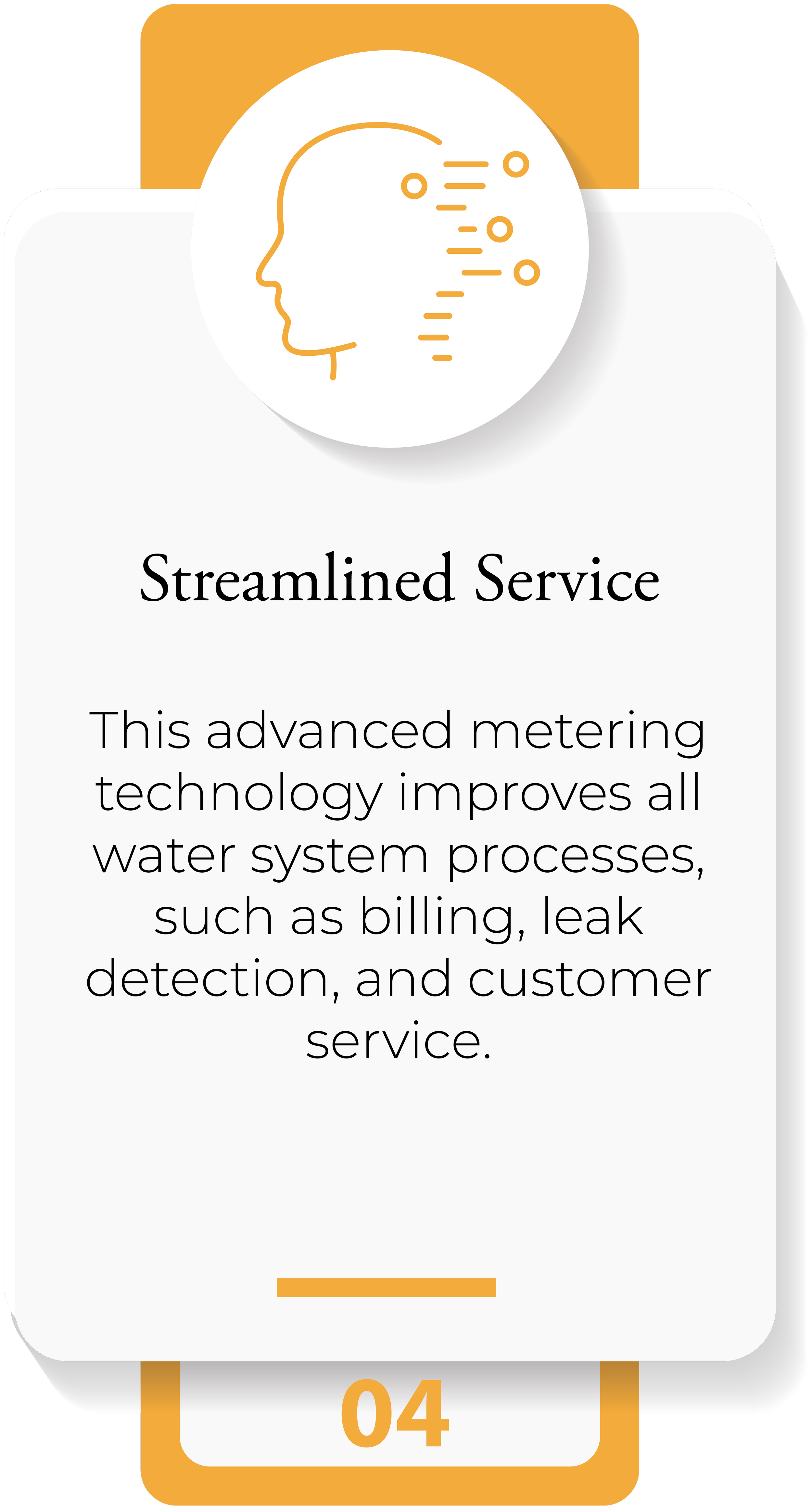 Streamlined Service

This advanced metering technology improves all water system processes, such as billing, leak detection, and customer service.

04