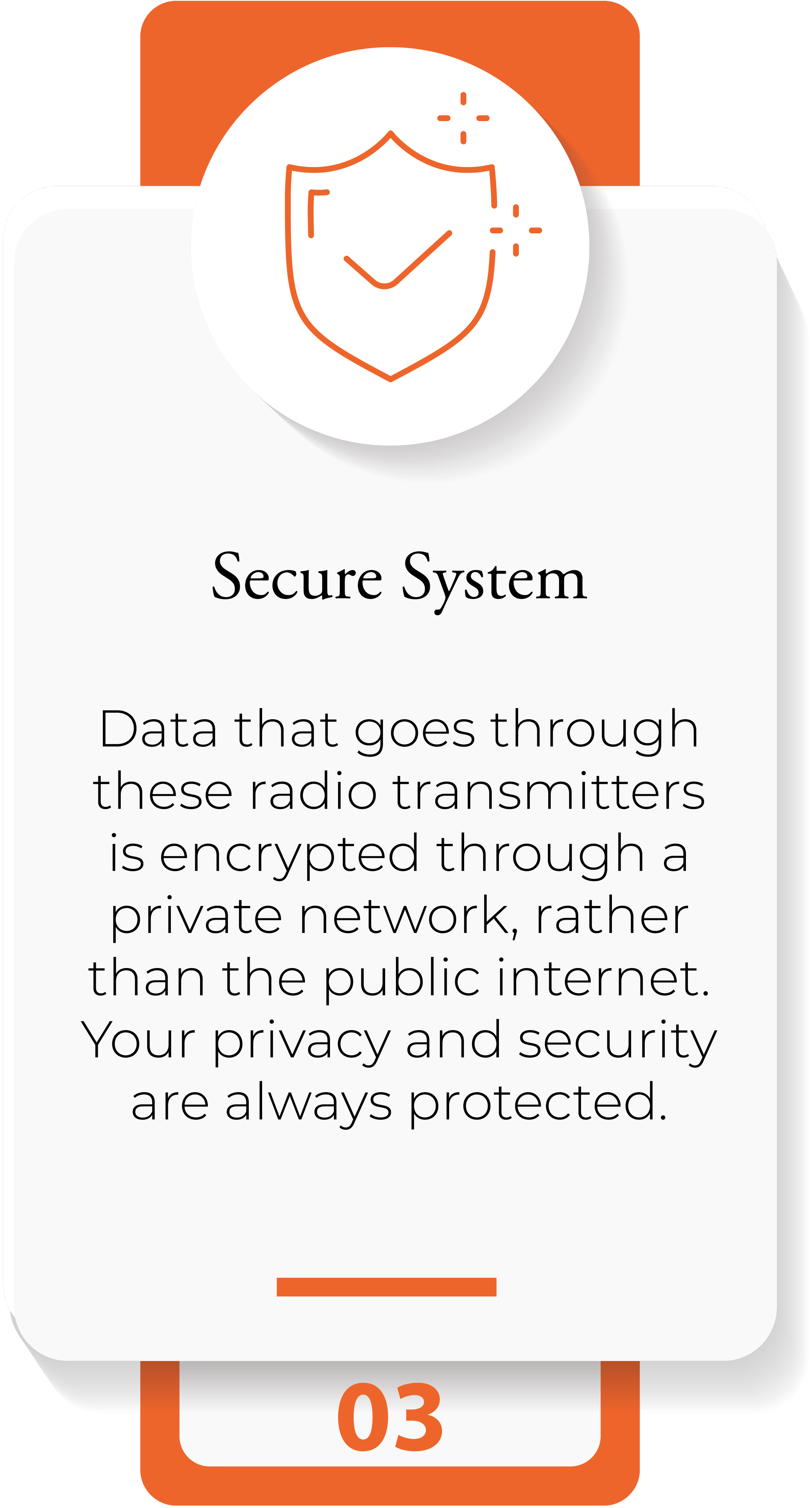 Secure System

Data that goes through these radio transmitters is encrypted through a private network, rather than the public internet. Your privacy and security are always protected.

03