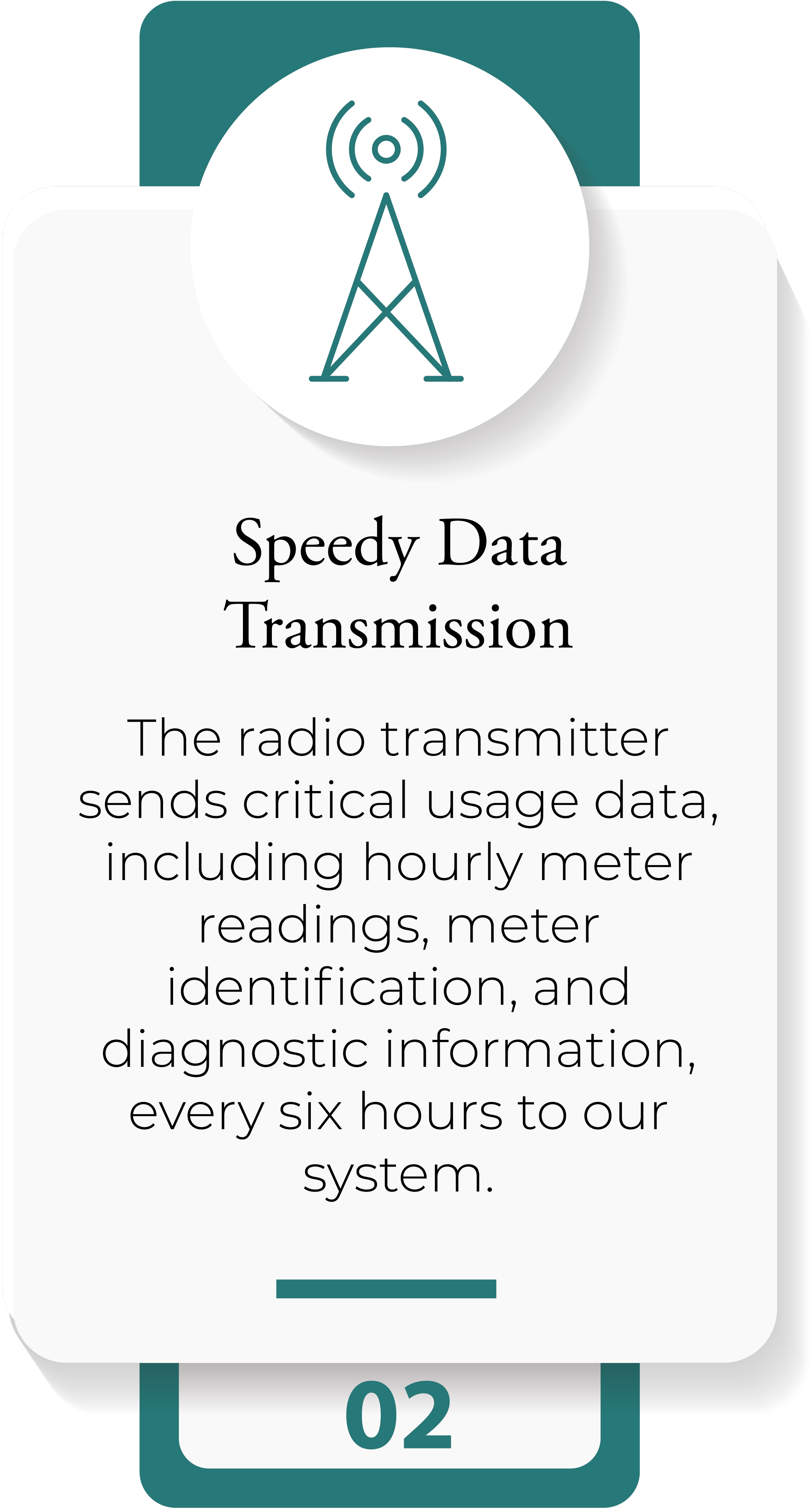 Speedy Data Transmission

The radio transmitter sends critical usage data, including hourly meter readings, meter identification, and diagnostic information, every six hours to our system.

02