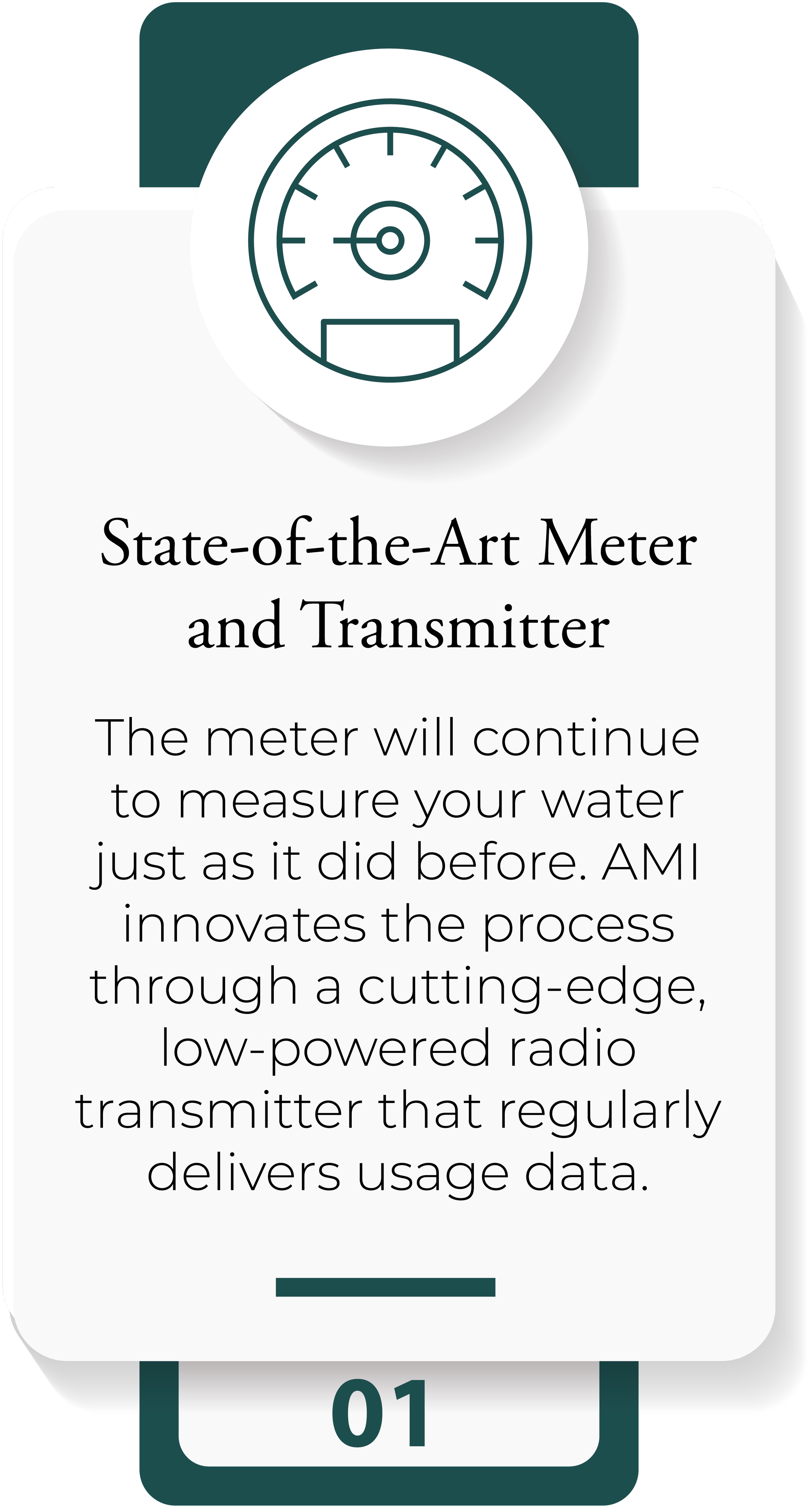 State-of-the-Art Meter and Transmitter

The meter will continue to measure your water just as it did before. AMI innovates the process through a cutting-edge, low-powered radio transmitter that regularly delivers usage data.

01