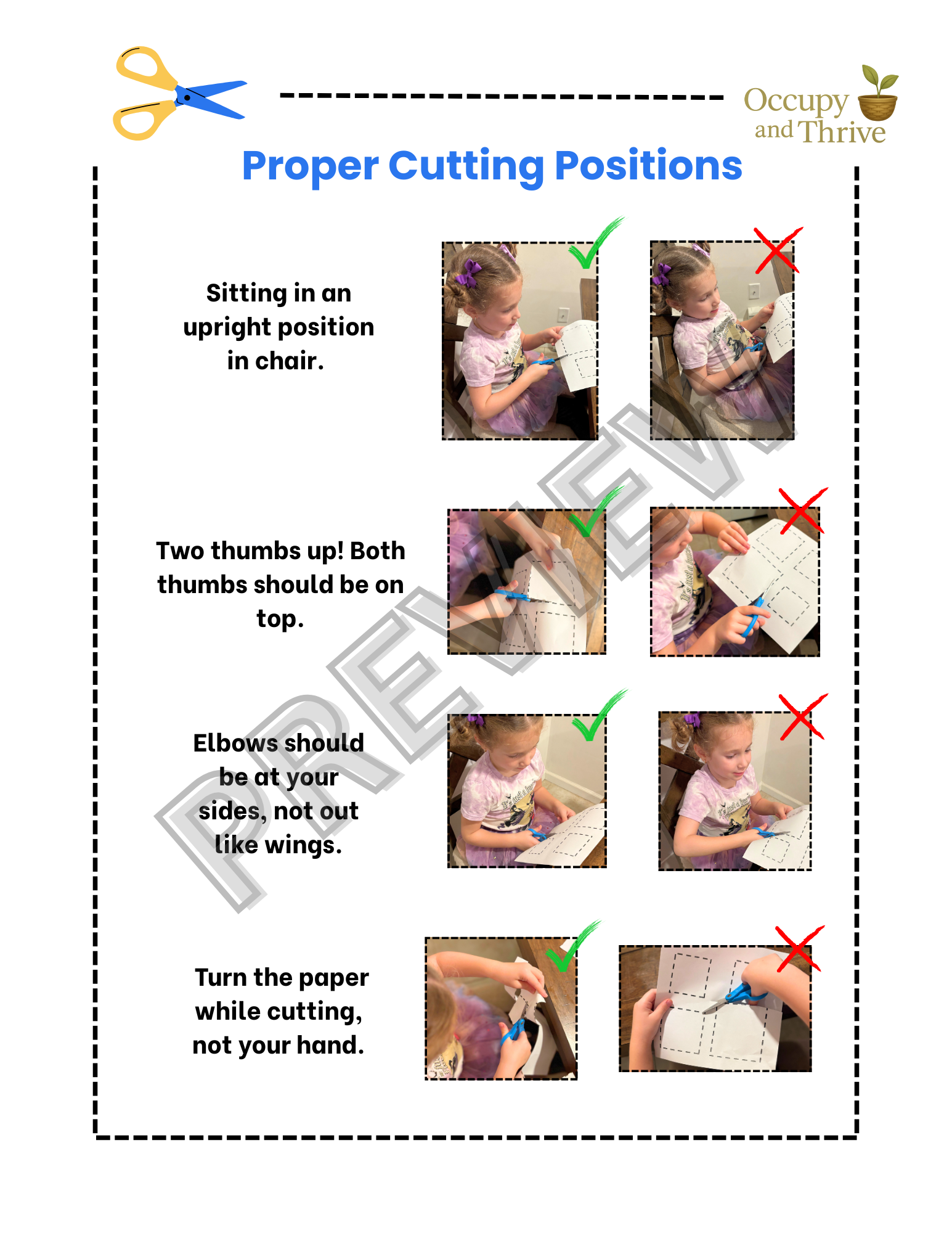 Occupy and Thrive

Proper Cutting Positions

Sitting in an upright position in chair.

Two thumbs up! Both thumbs should be on top.

Elbows should be at your sides, not out like wings.

Turn the paper while cutting, not your hand.

PREVIEW