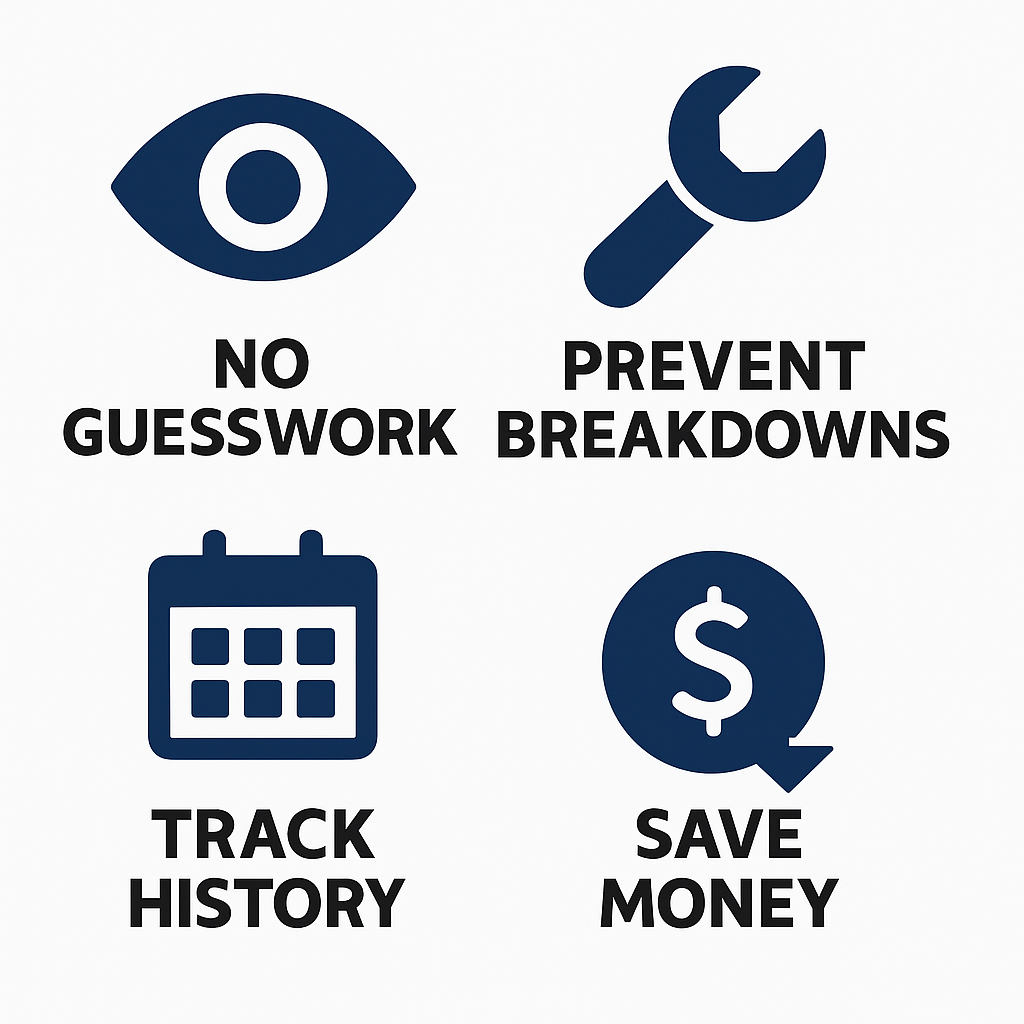 NO GUESSWORK

PREVENT BREAKDOWNS

TRACK HISTORY

$

SAVE MONEY