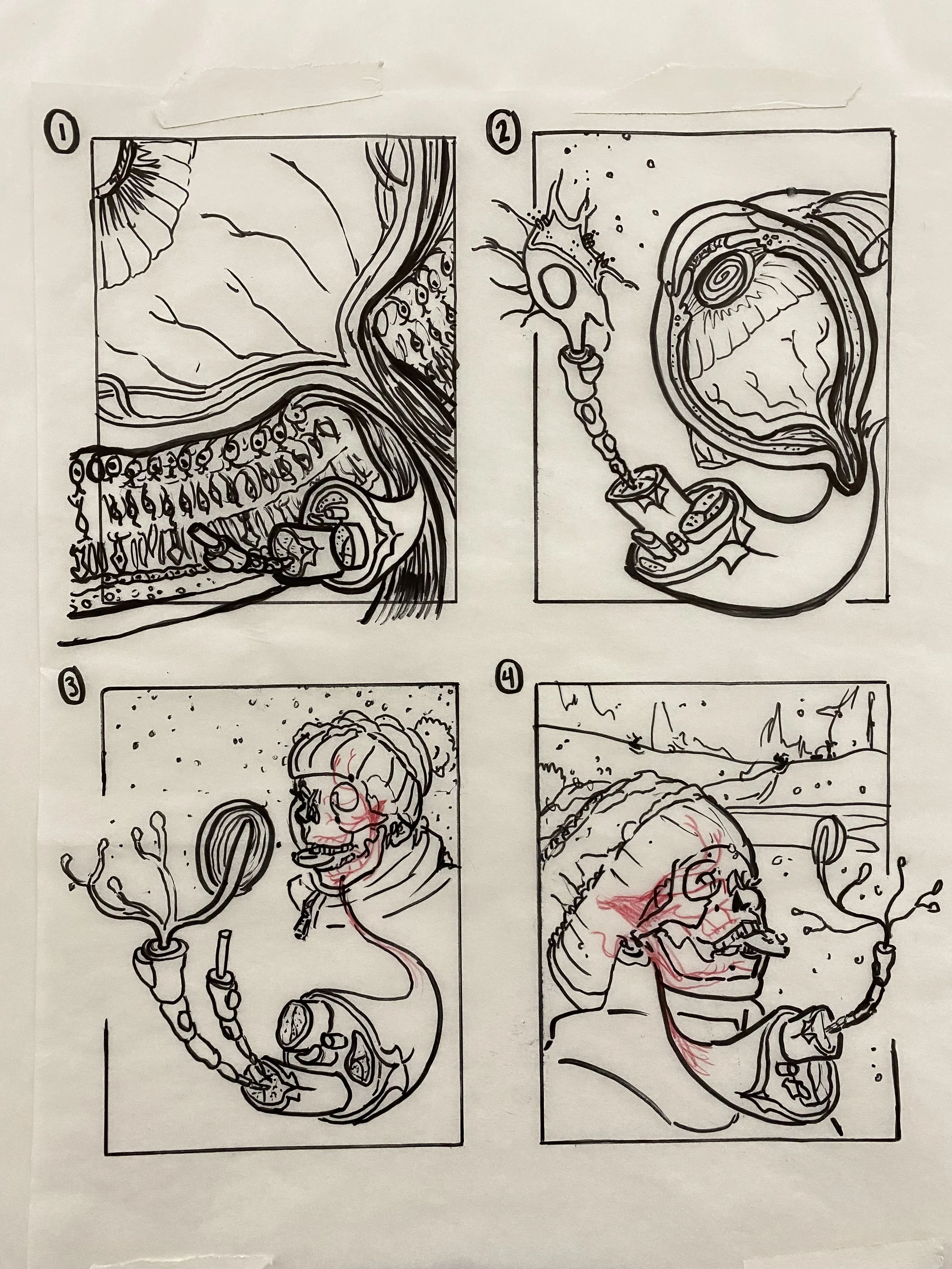 1

2

3

4