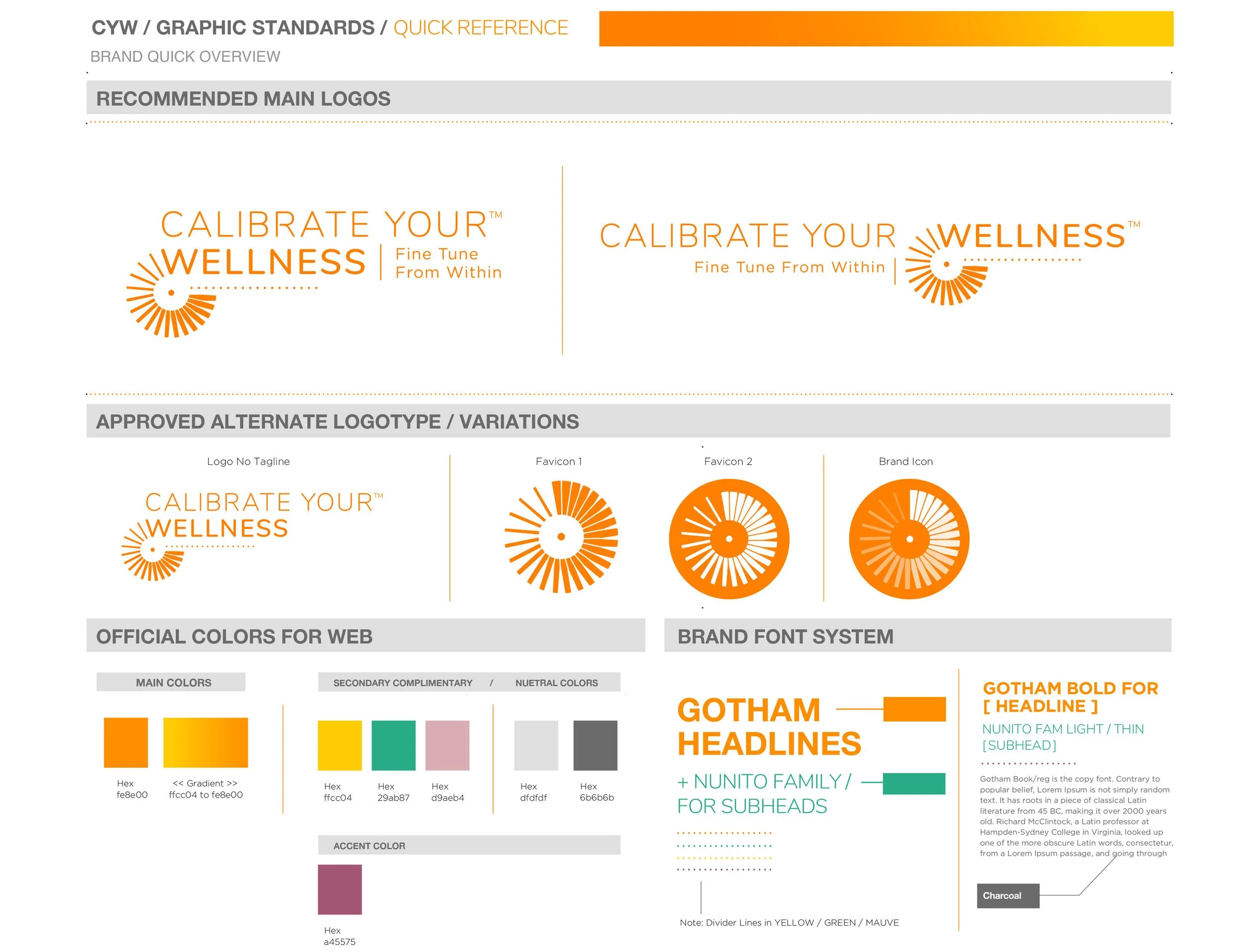 CYW / GRAPHIC STANDARDS / QUICK REFERENCE

BRAND QUICK OVERVIEW

RECOMMENDED MAIN LOGOS

CALIBRATE YOUR™
WELLNESS
Fine Tune
From Within

CALIBRATE YOUR WELLNESS™
Fine Tune From Within

APPROVED ALTERNATE LOGOTYPE / VARIATIONS

Logo No Tagline

CALIBRATE YOUR™
WELLNESS

Favicon 1

Favicon 2

Brand Icon

OFFICIAL COLORS FOR WEB

MAIN COLORS

Hex
fe8e00

<< Gradient >>
ffcc04 to fe8e00

SECONDARY COMPLIMENTARY / NUETRAL COLORS

Hex
ffcc04

Hex
29ab87

Hex
d9aeb4

Hex
dfdfdf

Hex
6b6b6b

ACCENT COLOR

Hex
a45575

BRAND FONT SYSTEM

GOTHAM
HEADLINES

+ NUNITO FAMILY /
FOR SUBHEADS

Note: Divider Lines in YELLOW / GREEN / MAUVE

GOTHAM BOLD FOR
[ HEADLINE ]

NUNITO FAM LIGHT / THIN
[SUBHEAD]

Gotham Book/reg is the copy font. Contrary to popular belief, Lorem Ipsum is not simply random text. It has roots in a piece of classical Latin literature from 45 BC, making it over 2000 years old. Richard McClintock, a Latin professor at Hampden-Sydney College in Virginia, looked up one of the more obscure Latin words, consectetur, from a Lorem Ipsum passage, and going through

Charcoal