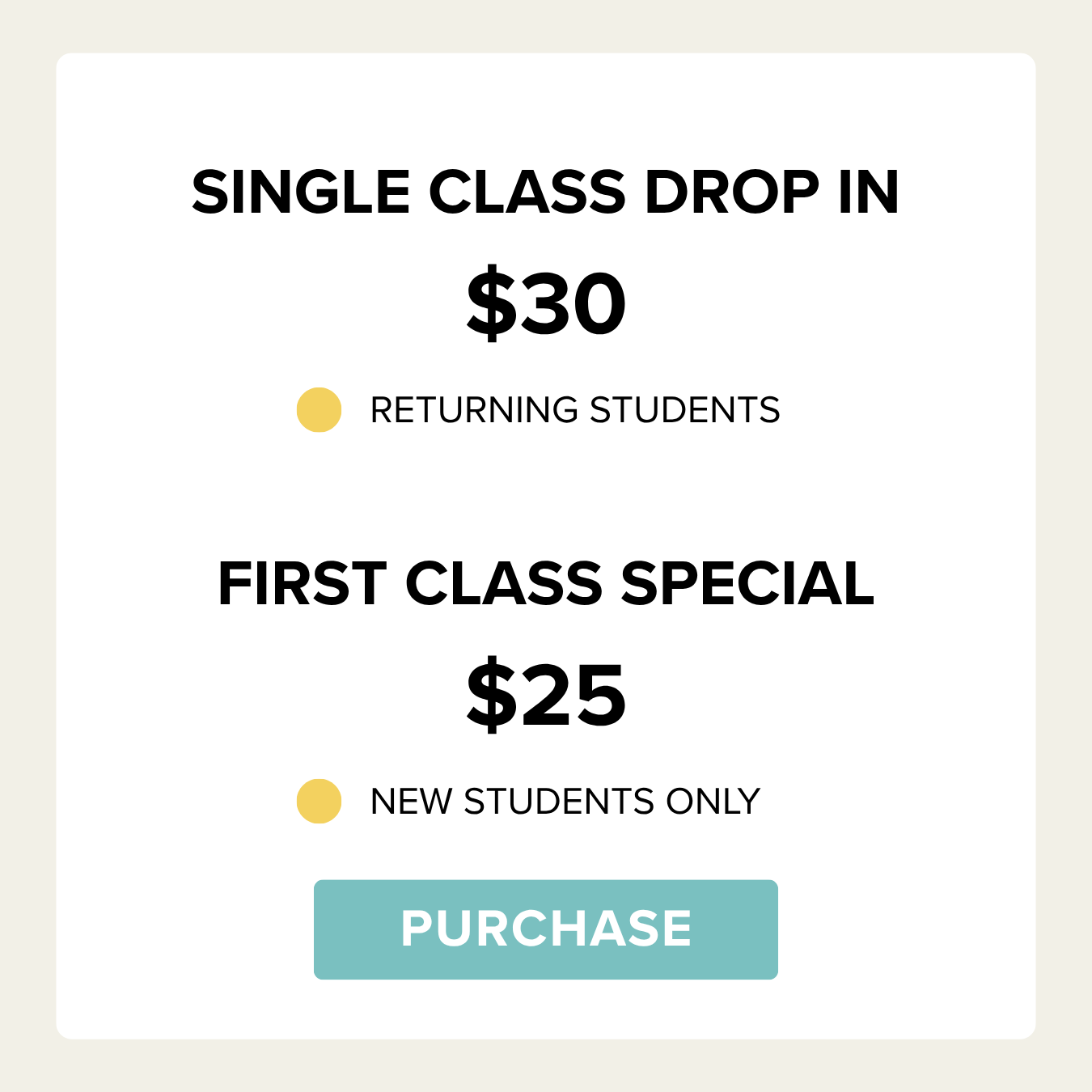 SINGLE CLASS DROP IN

$30

• RETURNING STUDENTS

FIRST CLASS SPECIAL

$25

• NEW STUDENTS ONLY

PURCHASE