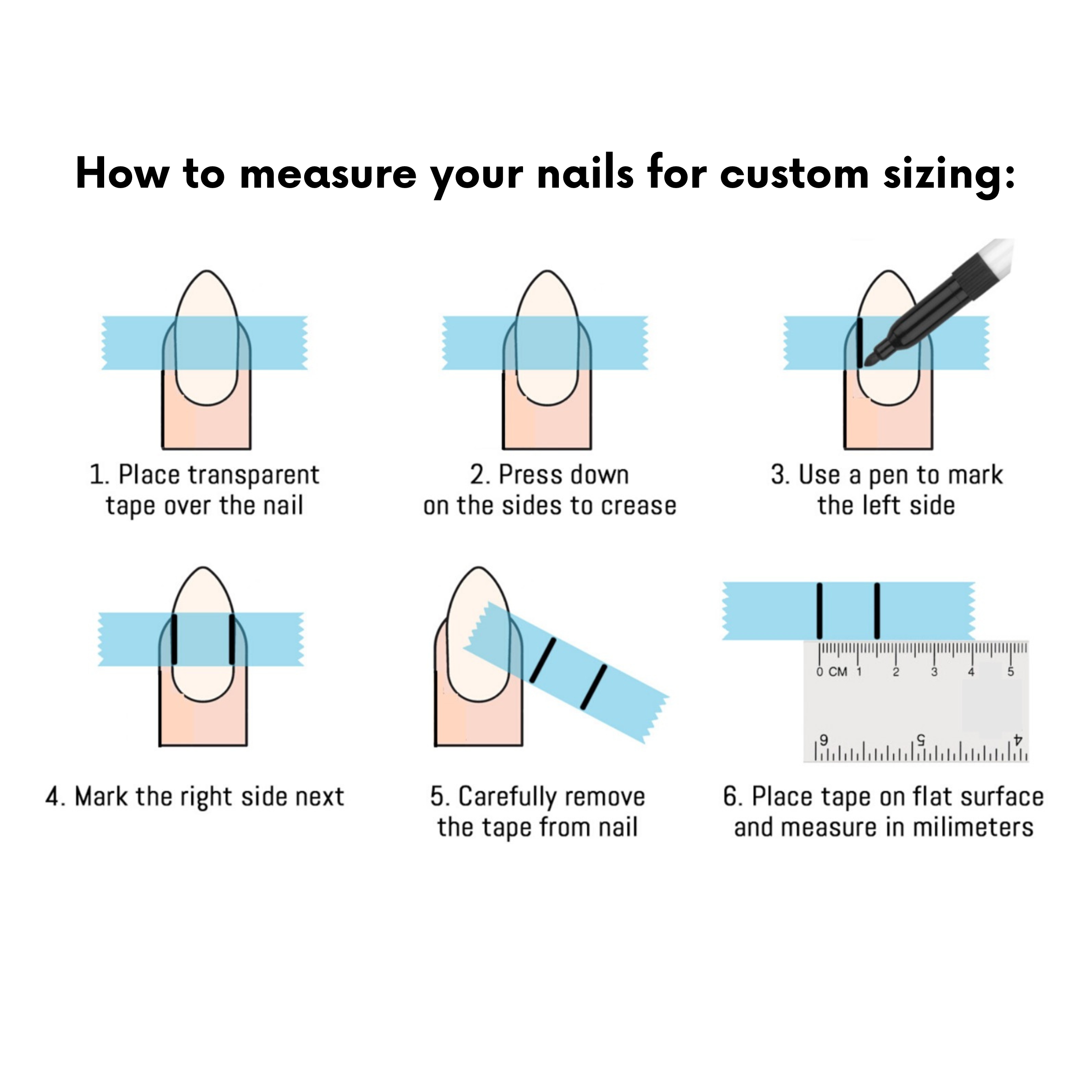 How to measure your nails for custom sizing:

1. Place transparent tape over the nail

2. Press down on the sides to crease

3. Use a pen to mark the left side

4. Mark the right side next

5. Carefully remove the tape from nail

0 CM 1 2 3 4 5

6 5 4

6. Place tape on flat surface and measure in milimeters