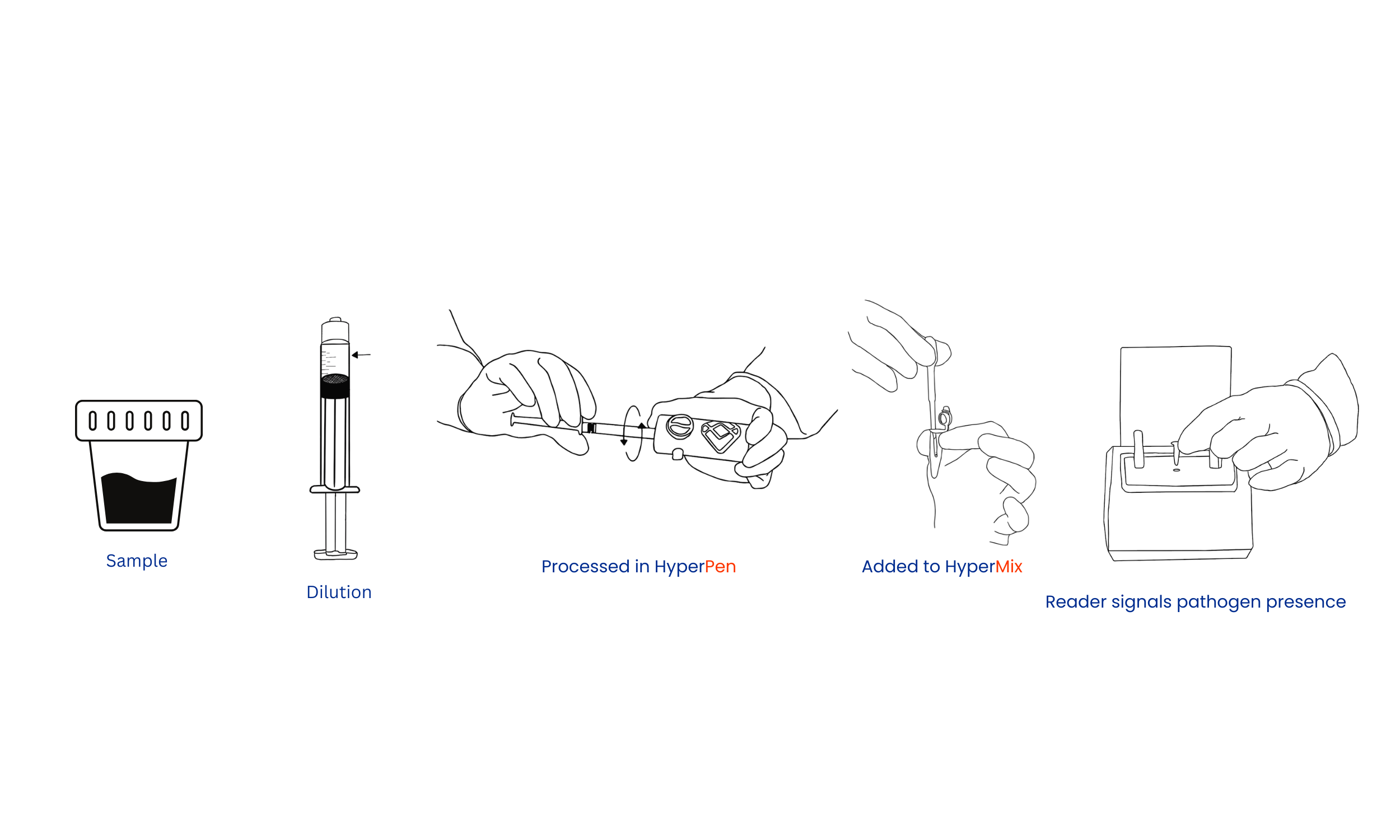 Sample

Dilution

Processed in HyperPen

Added to HyperMix

Reader signals pathogen presence