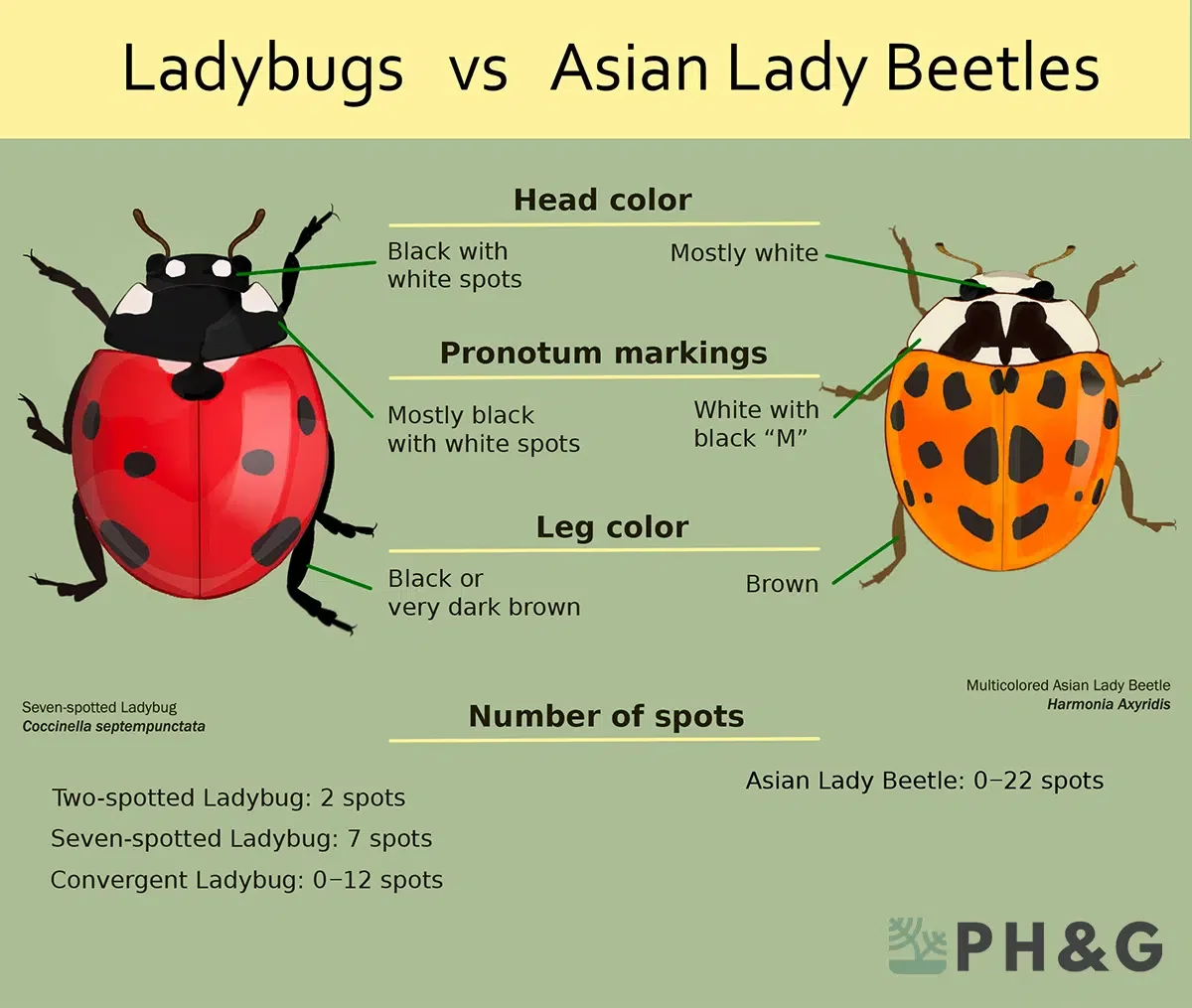 Ladybugs vs Asian Lady Beetles

Head color

Black with white spots

Mostly white

Pronotum markings

Mostly black with white spots

White with black “M”

Leg color

Black or very dark brown

Brown

Seven-spotted Ladybug
Coccinella septempunctata

Multicolored Asian Lady Beetle
Harmonia Axyridis

Number of spots

Two-spotted Ladybug: 2 spots
Seven-spotted Ladybug: 7 spots
Convergent Ladybug: 0–12 spots

Asian Lady Beetle: 0–22 spots

PH&G