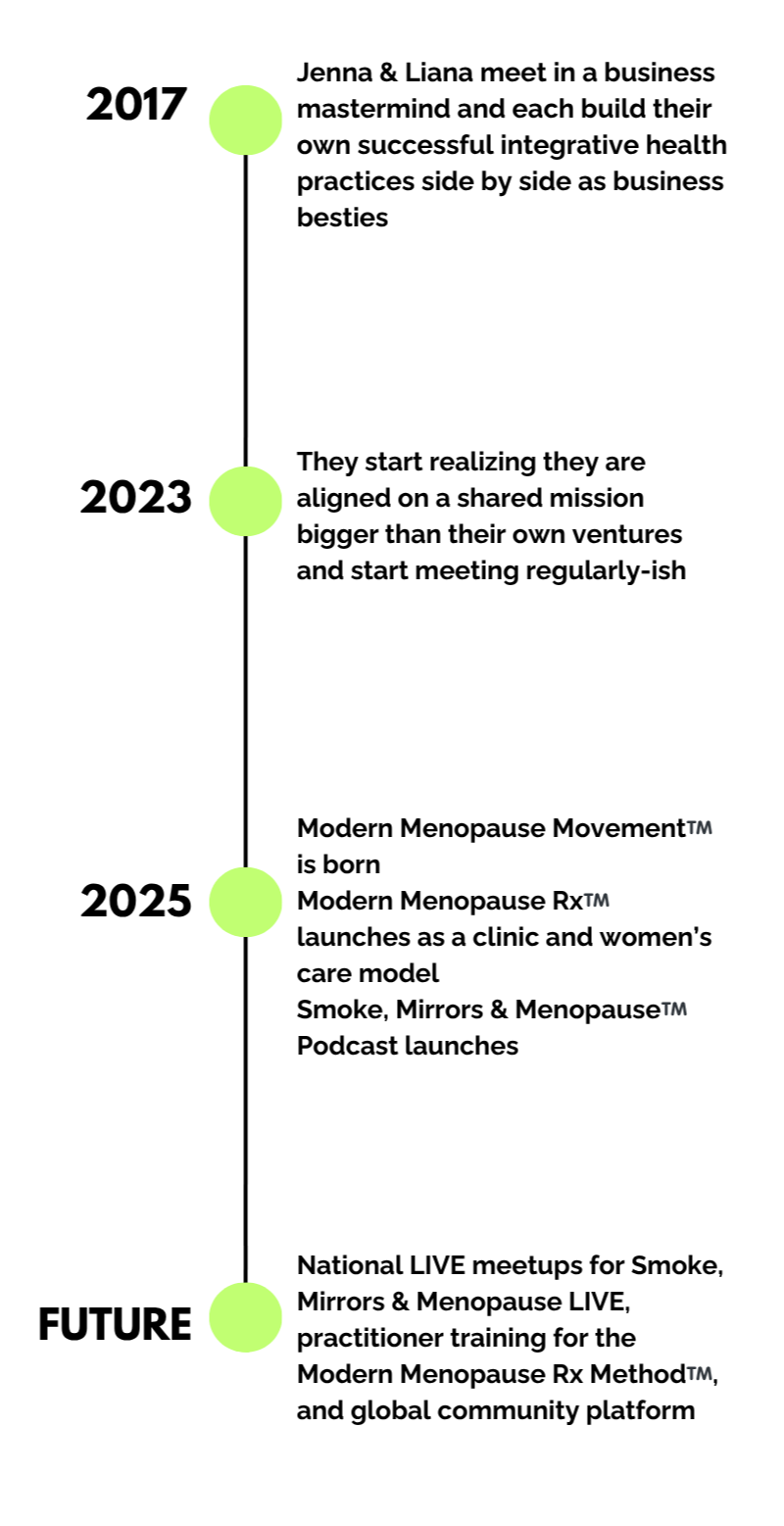 2017

Jenna & Liana meet in a business mastermind and each build their own successful integrative health practices side by side as business besties

2023

They start realizing they are aligned on a shared mission bigger than their own ventures and start meeting regularly-ish

2025

Modern Menopause Movement™ is born

Modern Menopause Rx™ launches as a clinic and women's care model

Smoke, Mirrors & Menopause™ Podcast launches

FUTURE

National LIVE meetups for Smoke, Mirrors & Menopause LIVE, practitioner training for the Modern Menopause Rx Method™, and global community platform