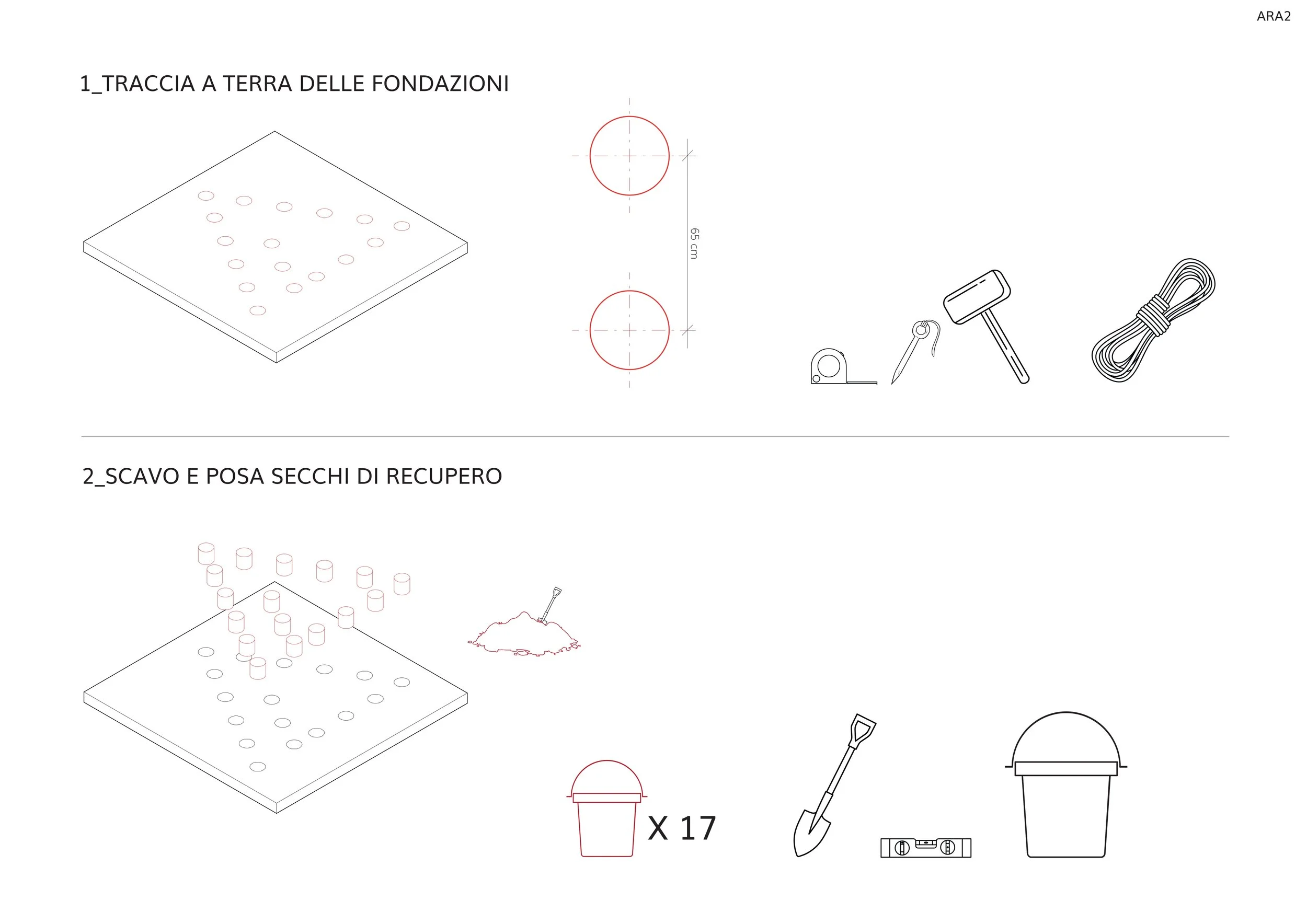 ARA2

1_TRACCIA A TERRA DELLE FONDAZIONI

65 cm

2_SCAVO E POSA SECCHI DI RECUPERO

X 17