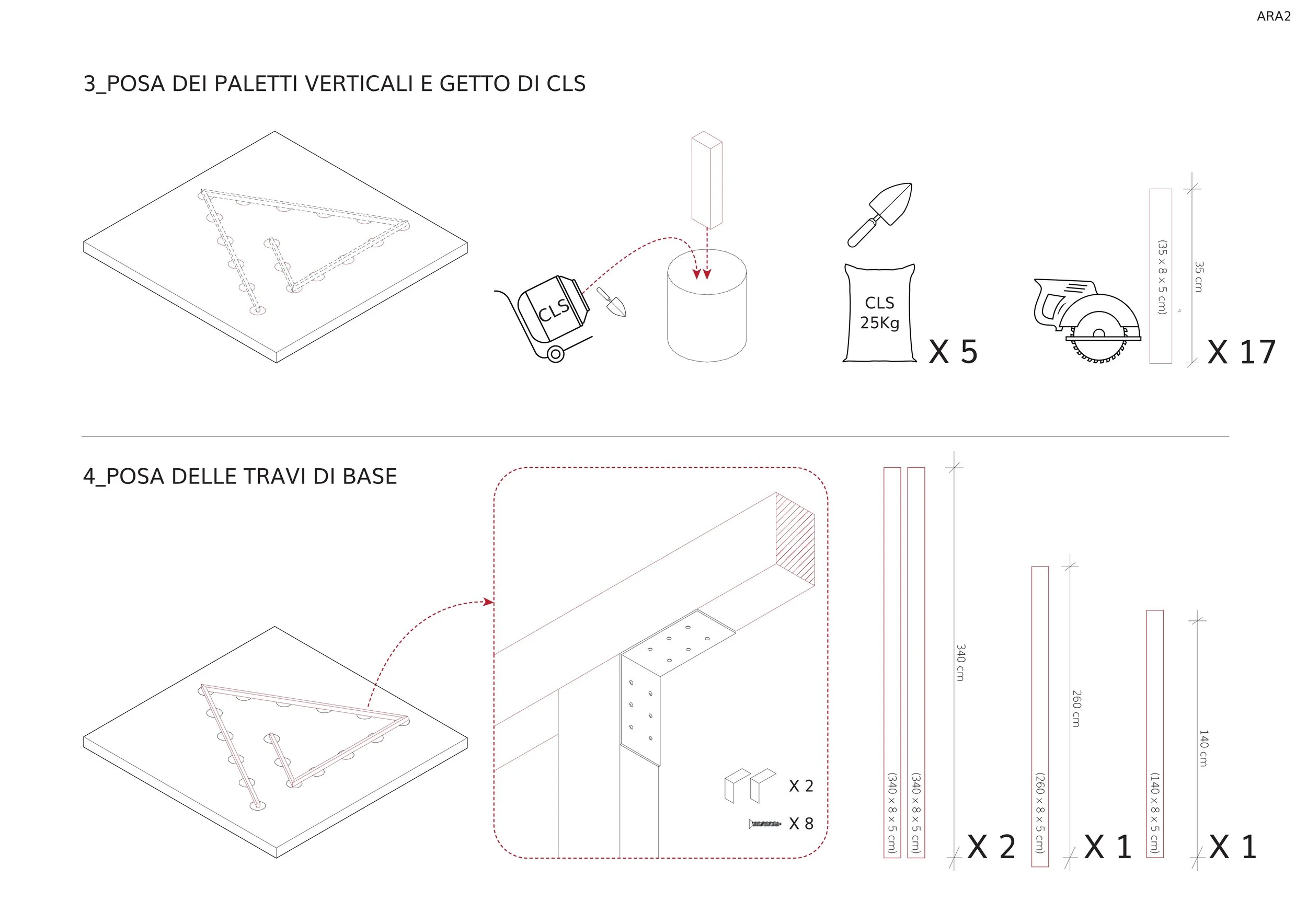 ARA2

3_POSA DEI PALETTI VERTICALI E GETTO DI CLS

CLS

CLS
25Kg

X 5

(35 x 8 x 5 cm)

35 cm

X 17

4_POSA DELLE TRAVI DI BASE

X 2

X 8

(340 x 8 x 5 cm)

(340 x 8 x 5 cm)

340 cm

X 2

(260 x 8 x 5 cm)

260 cm

X 1

(140 x 8 x 5 cm)

140 cm

X 1