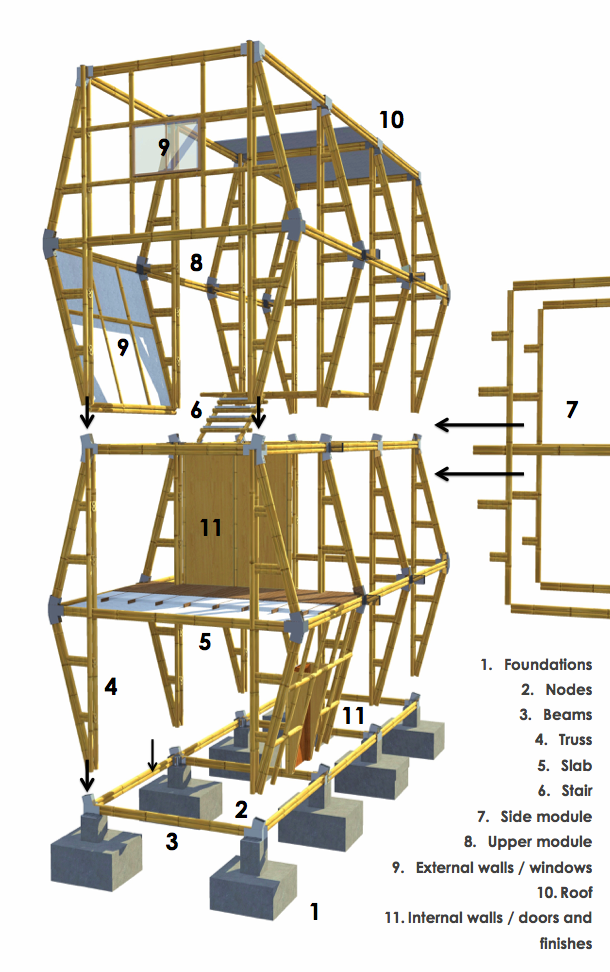 10

9

8

9

6

7

11

5

4

11

2

3

1

1. Foundations
2. Nodes
3. Beams
4. Truss
5. Slab
6. Stair
7. Side module
8. Upper module
9. External walls / windows
10. Roof
11. Internal walls / doors and finishes