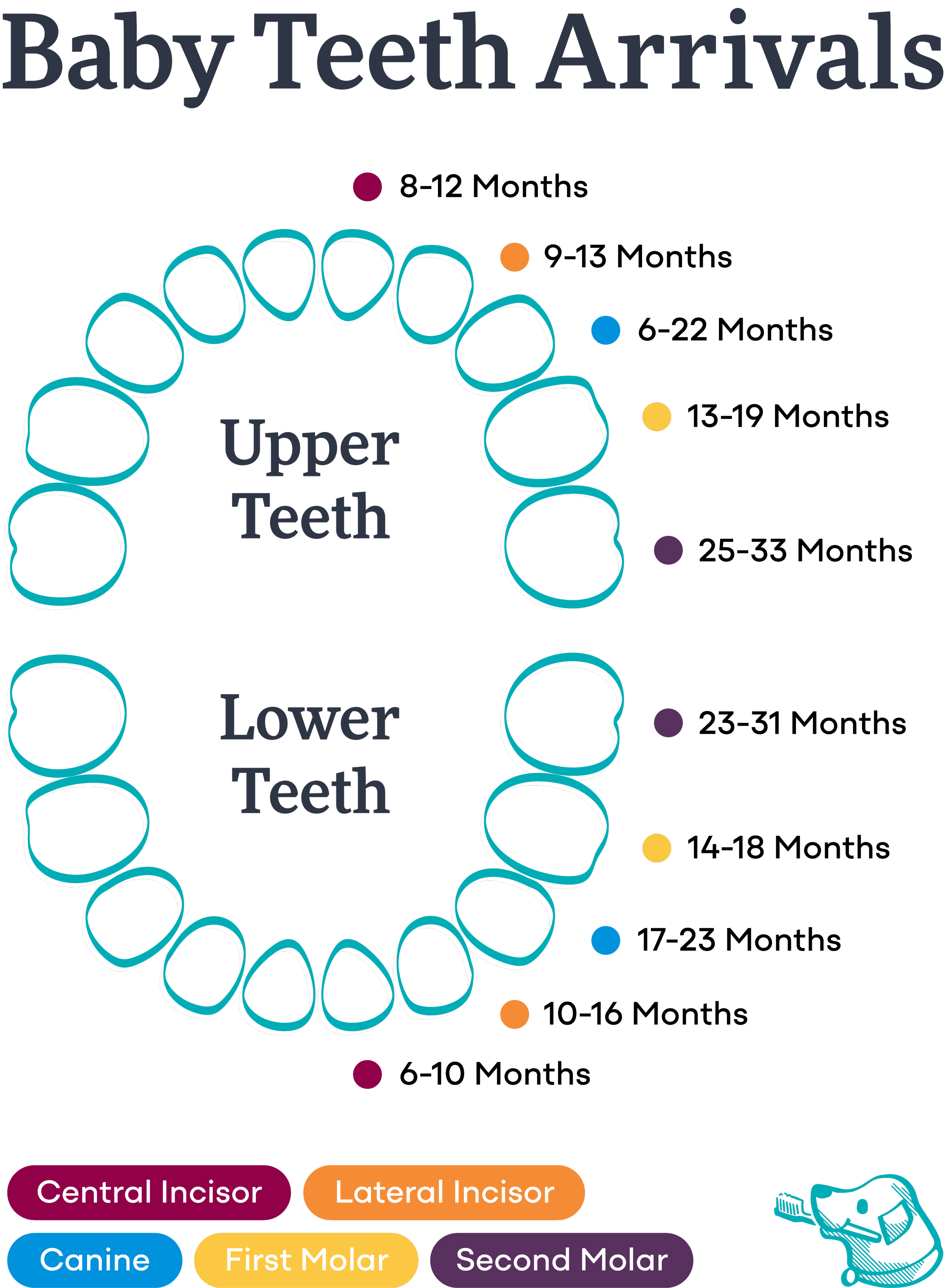 Baby Teeth Arrivals

8-12 Months

9-13 Months

6-22 Months

13-19 Months

25-33 Months

Upper Teeth

Lower Teeth

23-31 Months

14-18 Months

17-23 Months

10-16 Months

6-10 Months

Central Incisor
Lateral Incisor
Canine
First Molar
Second Molar