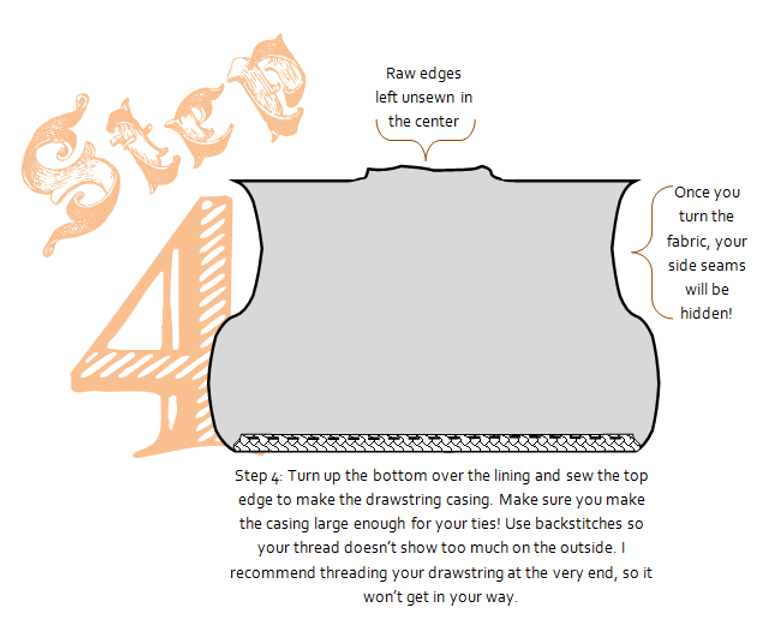 Step 4

Raw edges left unsewn in the center

Once you turn the fabric, your side seams will be hidden!

Step 4: Turn up the bottom over the lining and sew the top edge to make the drawstring casing. Make sure you make the casing large enough for your ties! Use backstitches so your thread doesn't show too much on the outside. I recommend threading your drawstring at the very end, so it won't get in your way.