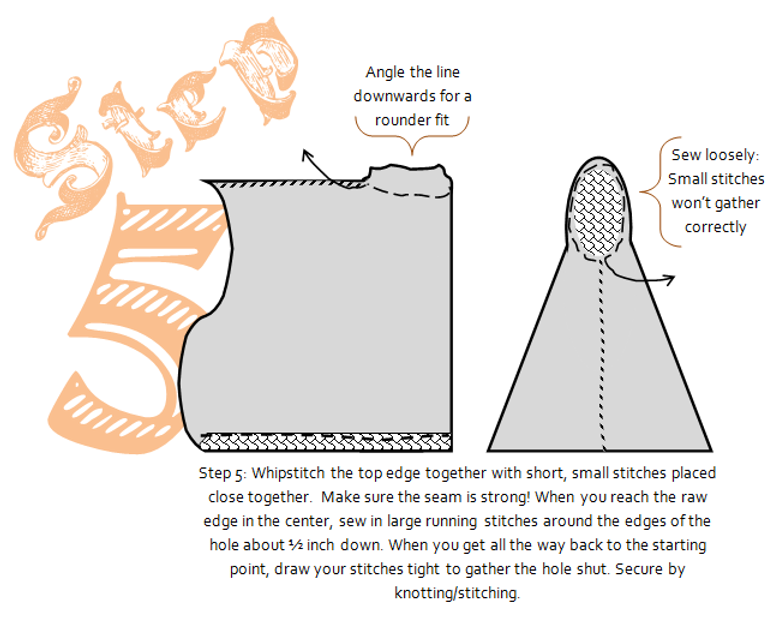 Step

5

Angle the line downwards for a rounder fit

Sew loosely: Small stitches won't gather correctly

Step 5: Whipstitch the top edge together with short, small stitches placed close together. Make sure the seam is strong! When you reach the raw edge in the center, sew in large running stitches around the edges of the hole about ½ inch down. When you get all the way back to the starting point, draw your stitches tight to gather the hole shut. Secure by knotting/stitching.