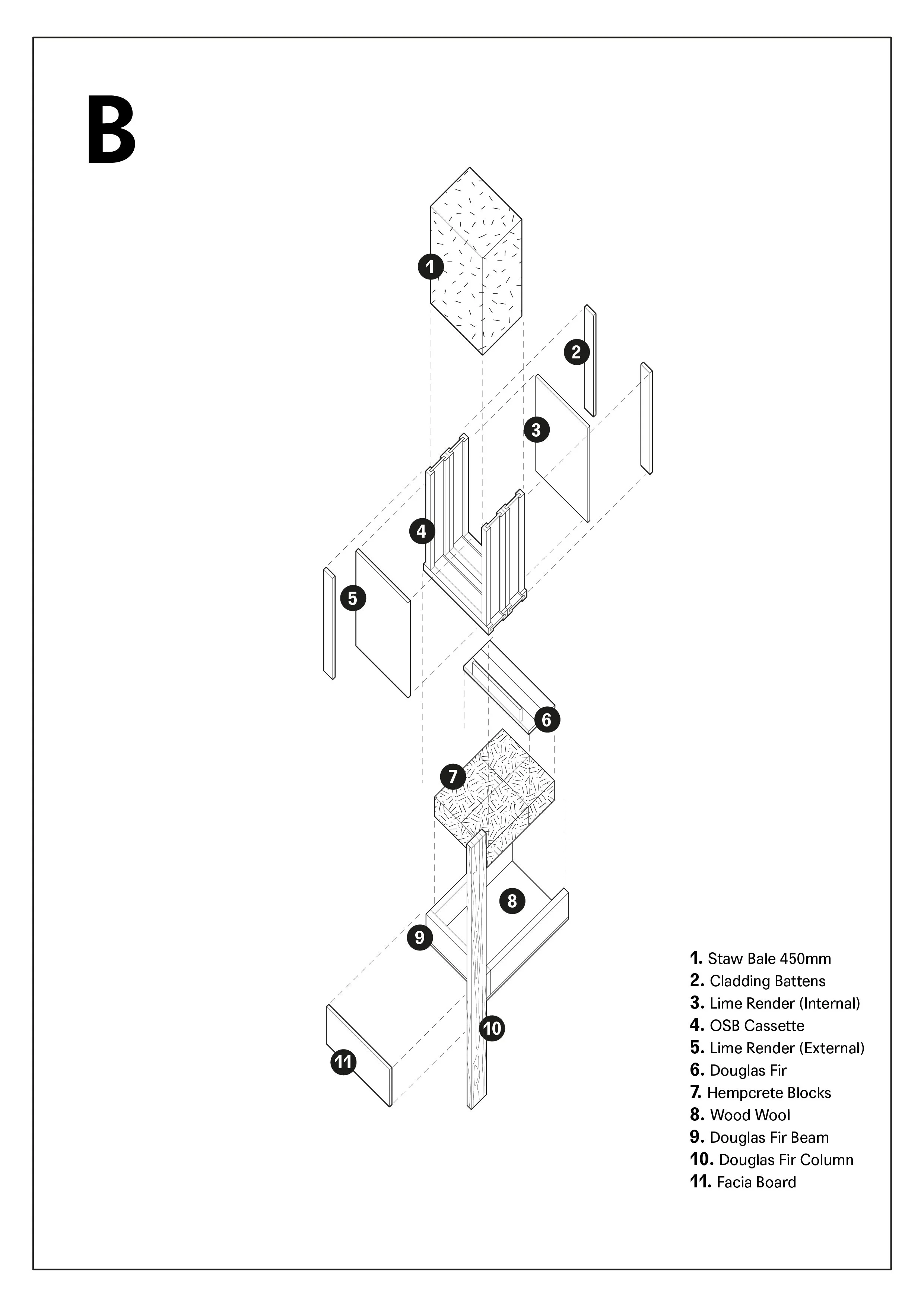 B

1

2

3

4

5

6

7

8

9

10

11

1. Staw Bale 450mm
2. Cladding Battens
3. Lime Render (Internal)
4. OSB Cassette
5. Lime Render (External)
6. Douglas Fir
7. Hempcrete Blocks
8. Wood Wool
9. Douglas Fir Beam
10. Douglas Fir Column
11. Facia Board