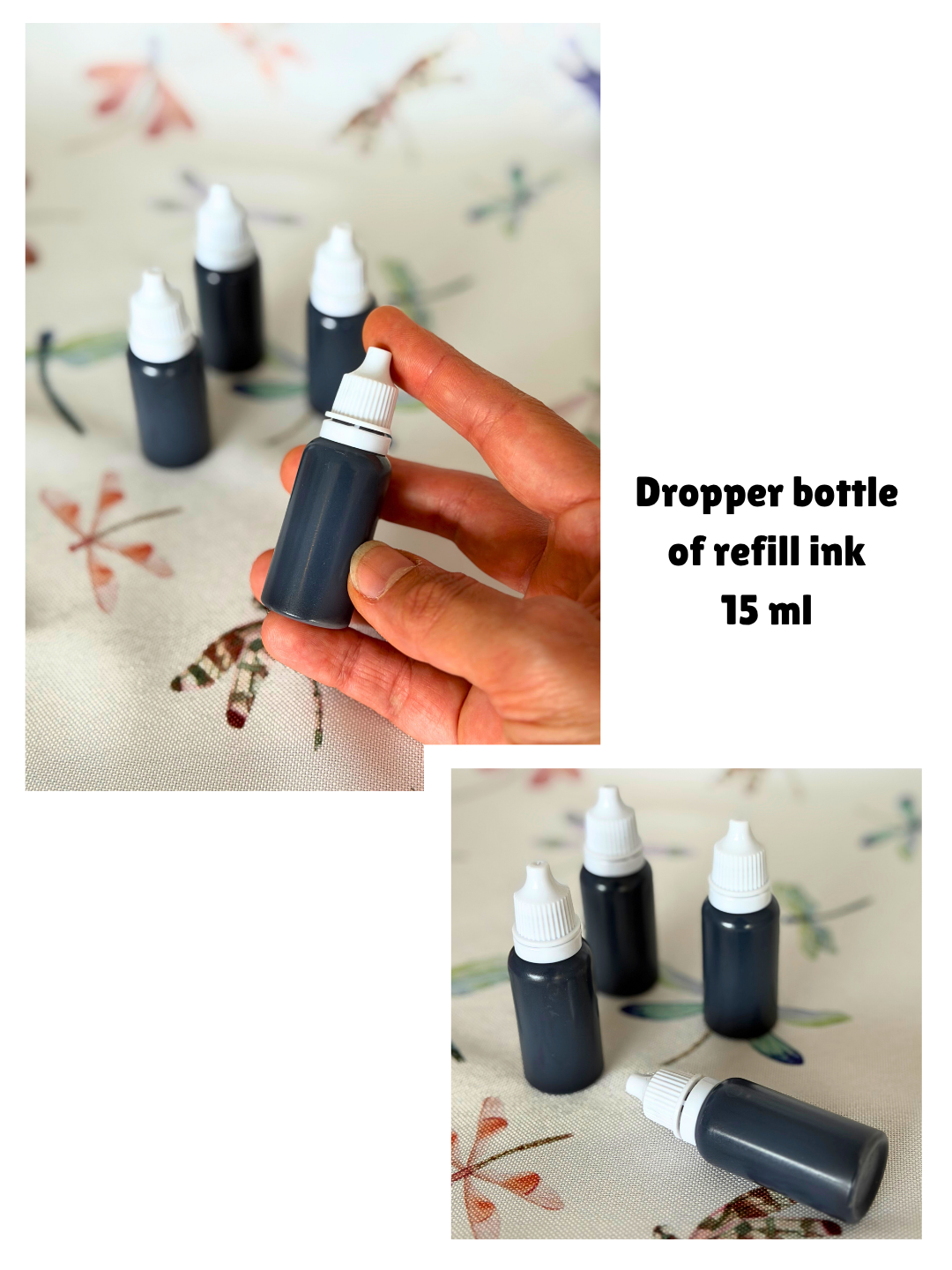 Dropper bottle
of refill ink
15 ml