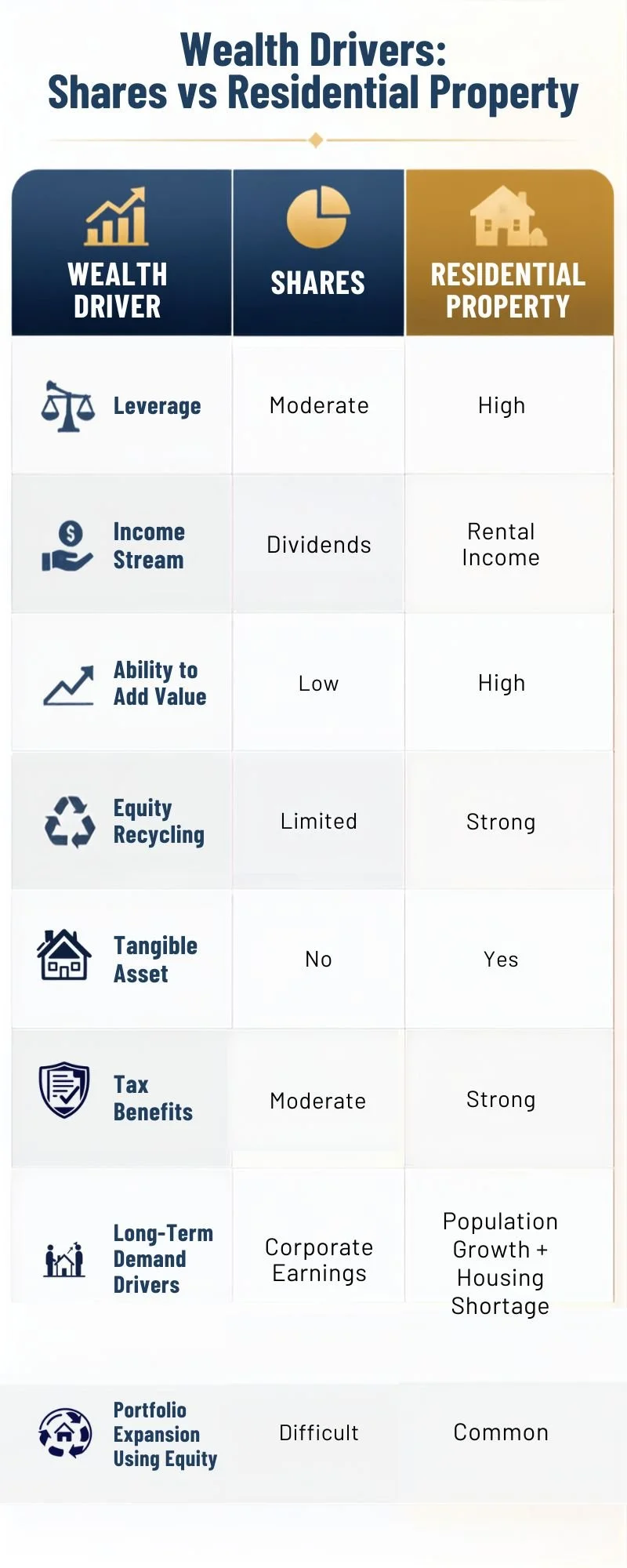 Wealth Drivers:
Shares vs Residential Property

| WEALTH DRIVER | SHARES | RESIDENTIAL PROPERTY |
|---|---|---|
| Leverage | Moderate | High |
| Income Stream | Dividends | Rental Income |
| Ability to Add Value | Low | High |
| Equity Recycling | Limited | Strong |
| Tangible Asset | No | Yes |
| Tax Benefits | Moderate | Strong |
| Long-Term Demand Drivers | Corporate Earnings | Population Growth + Housing Shortage |
| Portfolio Expansion Using Equity | Difficult | Common |