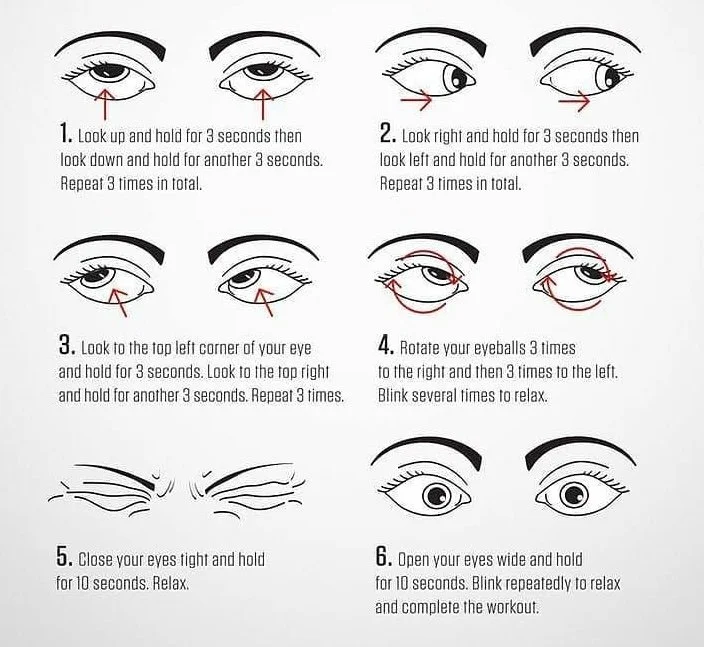 1. Look up and hold for 3 seconds then look down and hold for another 3 seconds. Repeat 3 times in total.

2. Look right and hold for 3 seconds then look left and hold for another 3 seconds. Repeat 3 times in total.

3. Look to the top left corner of your eye and hold for 3 seconds. Look to the top right and hold for another 3 seconds. Repeat 3 times.

4. Rotate your eyeballs 3 times to the right and then 3 times to the left. Blink several times to relax.

5. Close your eyes tight and hold for 10 seconds. Relax.

6. Open your eyes wide and hold for 10 seconds. Blink repeatedly to relax and complete the workout.