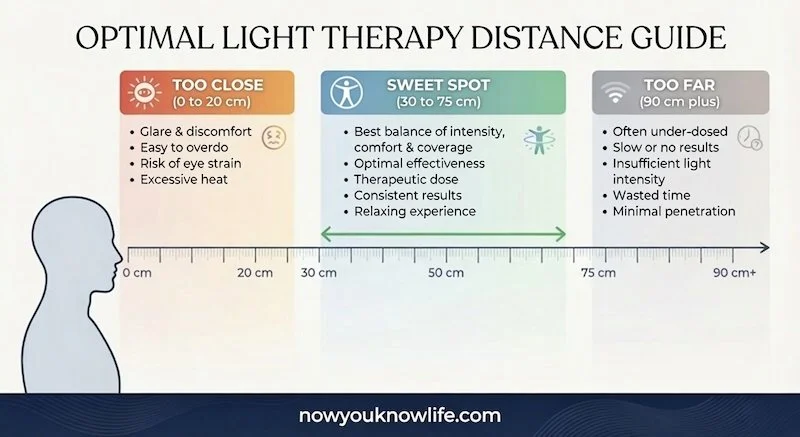 OPTIMAL LIGHT THERAPY DISTANCE GUIDE

TOO CLOSE
(0 to 20 cm)

• Glare & discomfort
• Easy to overdo
• Risk of eye strain
• Excessive heat

SWEET SPOT
(30 to 75 cm)

• Best balance of intensity, comfort & coverage
• Optimal effectiveness
• Therapeutic dose
• Consistent results
• Relaxing experience

TOO FAR
(90 cm plus)

• Often under-dosed
• Slow or no results
• Insufficient light intensity
• Wasted time
• Minimal penetration

0 cm 20 cm 30 cm 50 cm 75 cm 90 cm+

nowyouknowlife.com