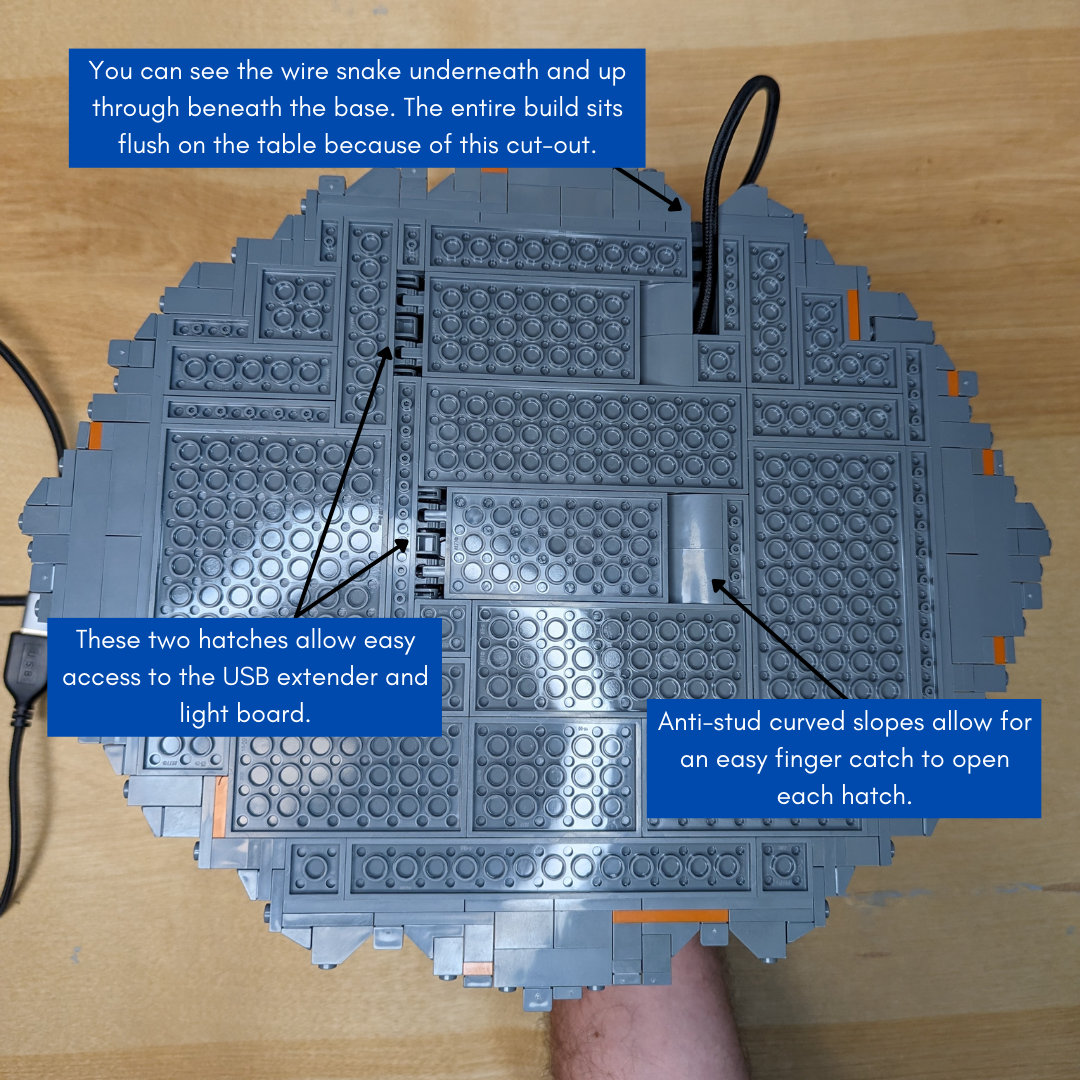 You can see the wire snake underneath and up through beneath the base. The entire build sits flush on the table because of this cut-out.

These two hatches allow easy access to the USB extender and light board.

Anti-stud curved slopes allow for an easy finger catch to open each hatch.