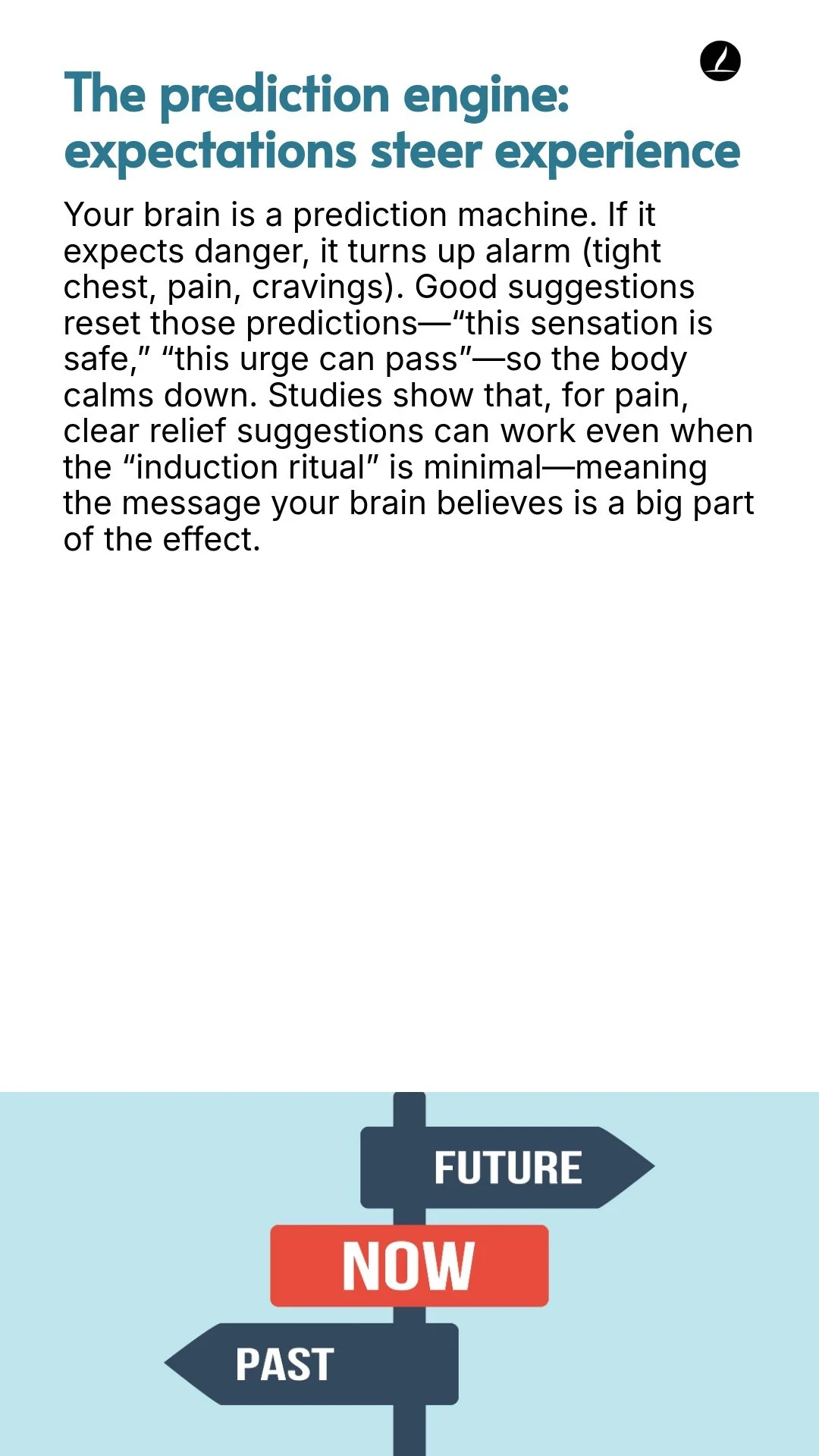 The prediction engine: expectations steer experience

Your brain is a prediction machine. If it expects danger, it turns up alarm (tight chest, pain, cravings). Good suggestions reset those predictions—“this sensation is safe,” “this urge can pass”—so the body calms down. Studies show that, for pain, clear relief suggestions can work even when the “induction ritual” is minimal—meaning the message your brain believes is a big part of the effect.

FUTURE
NOW
PAST