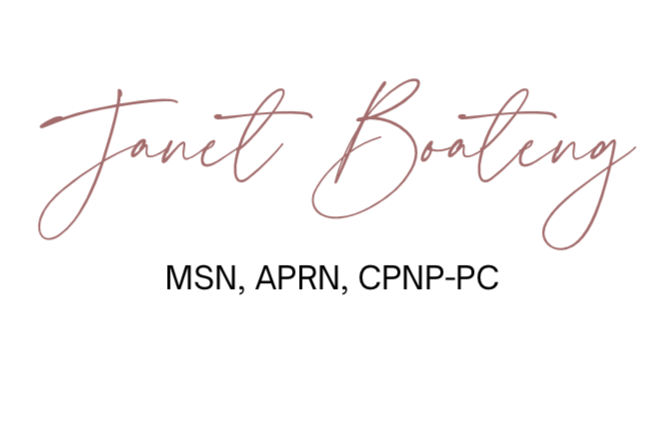 Janet Boateng

MSN, APRN, CPNP-PC