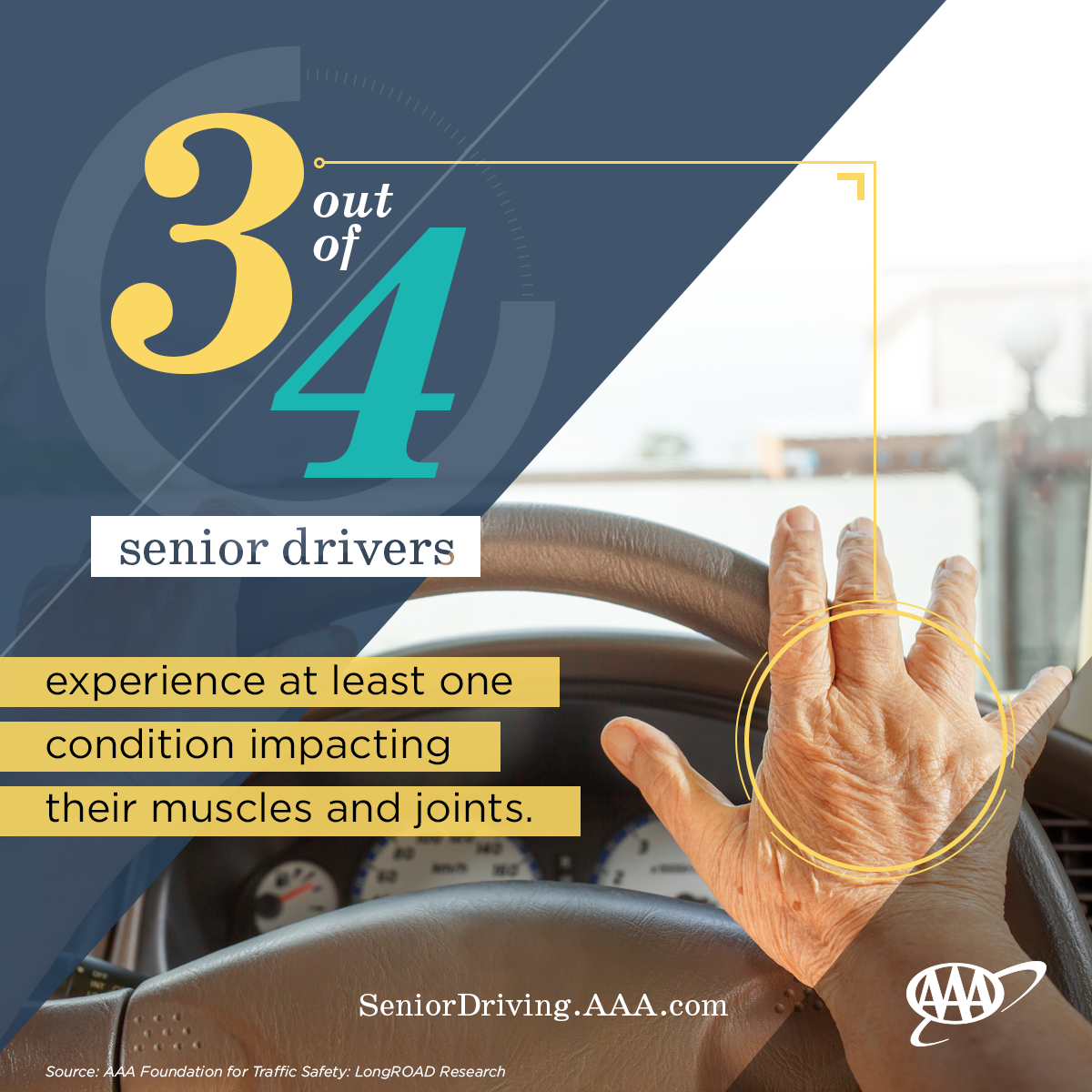 3 out of 4

senior drivers

experience at least one condition impacting their muscles and joints.

SeniorDriving.AAA.com

AAA

Source: AAA Foundation for Traffic Safety: LongROAD Research