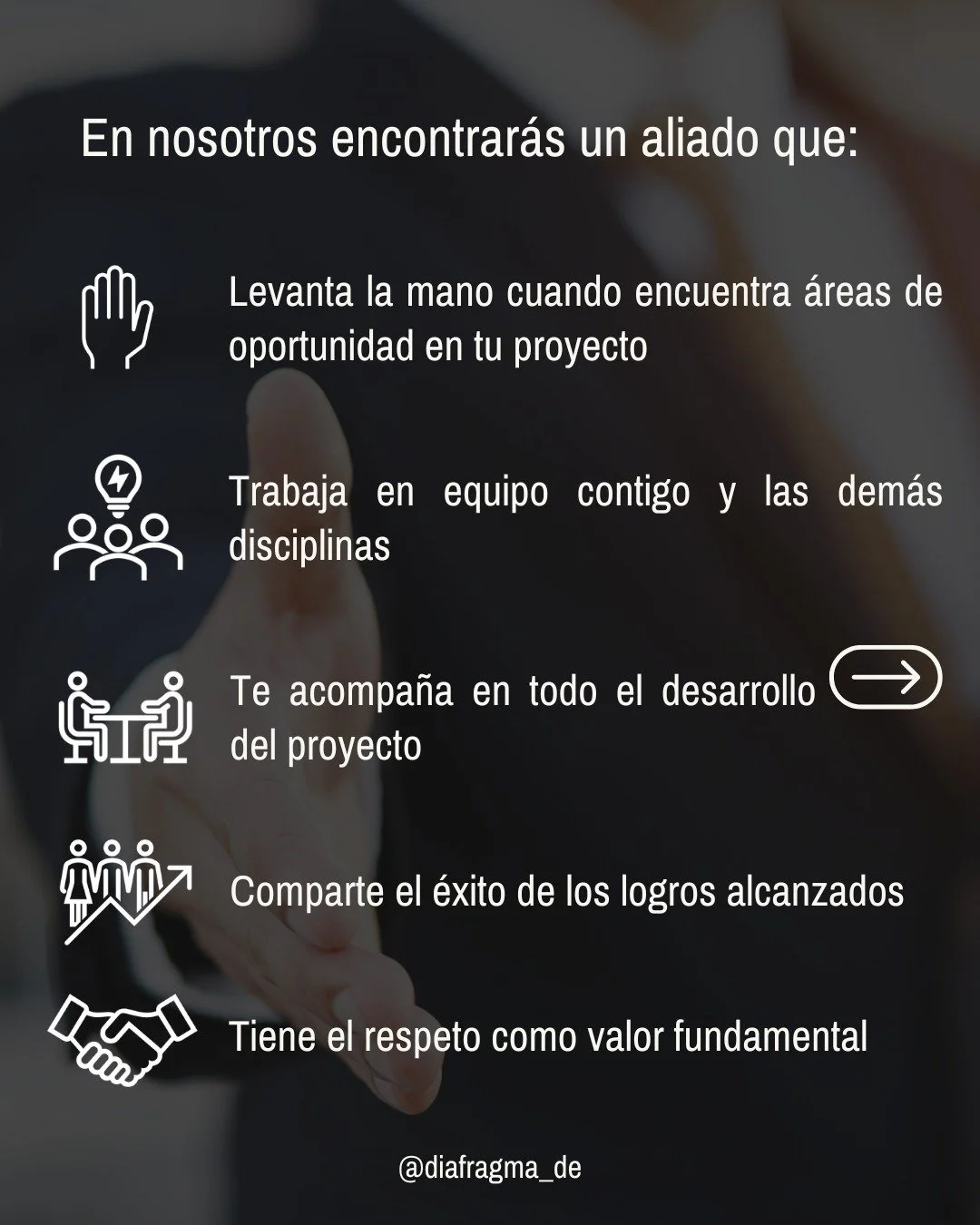 En nosotros encontrarás un aliado que:

Levanta la mano cuando encuentra áreas de oportunidad en tu proyecto

Trabaja en equipo contigo y las demás disciplinas

Te acompaña en todo el desarrollo del proyecto

Comparte el éxito de los logros alcanzados

Tiene el respeto como valor fundamental

@diafragma_de