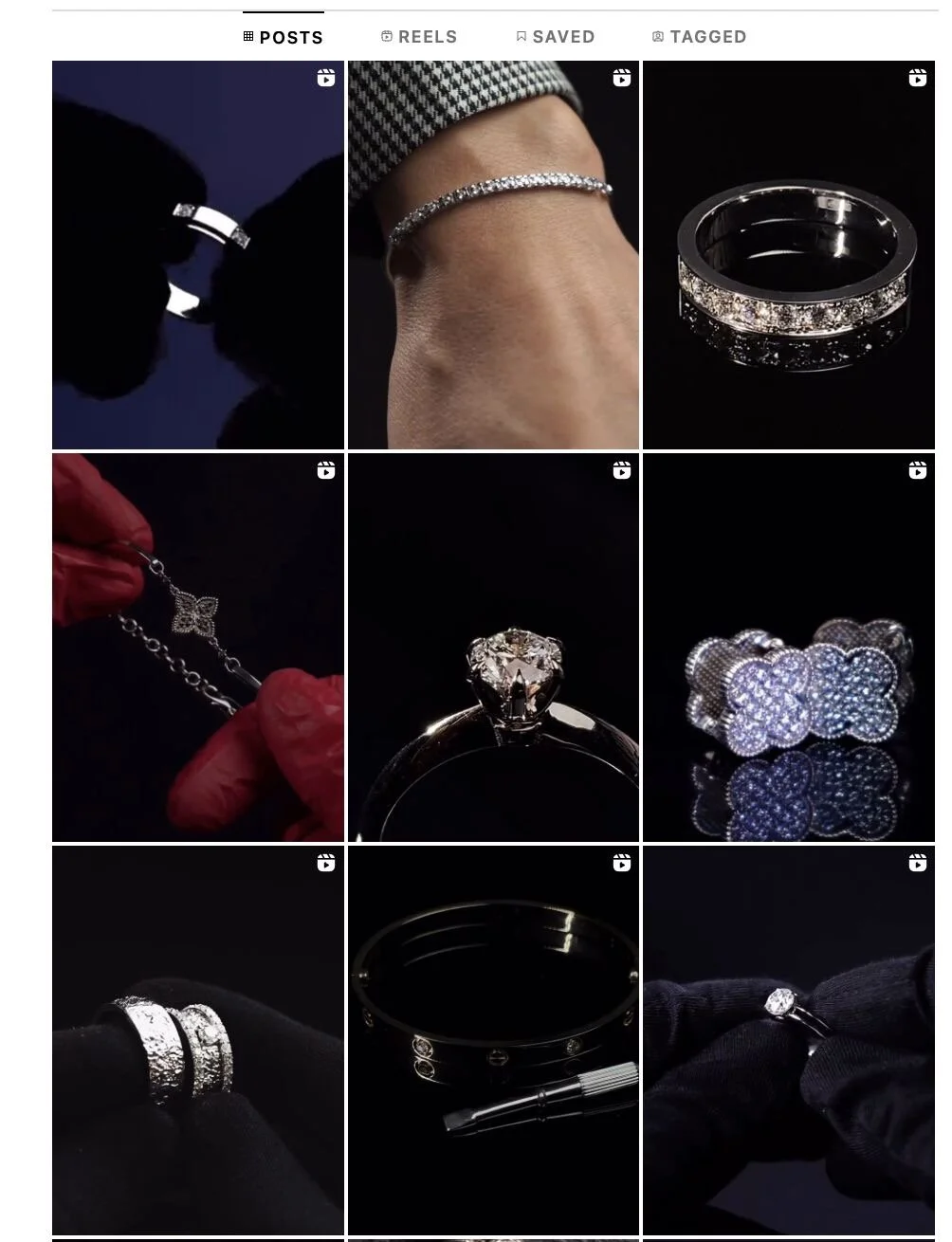 POSTS REELS SAVED TAGGED