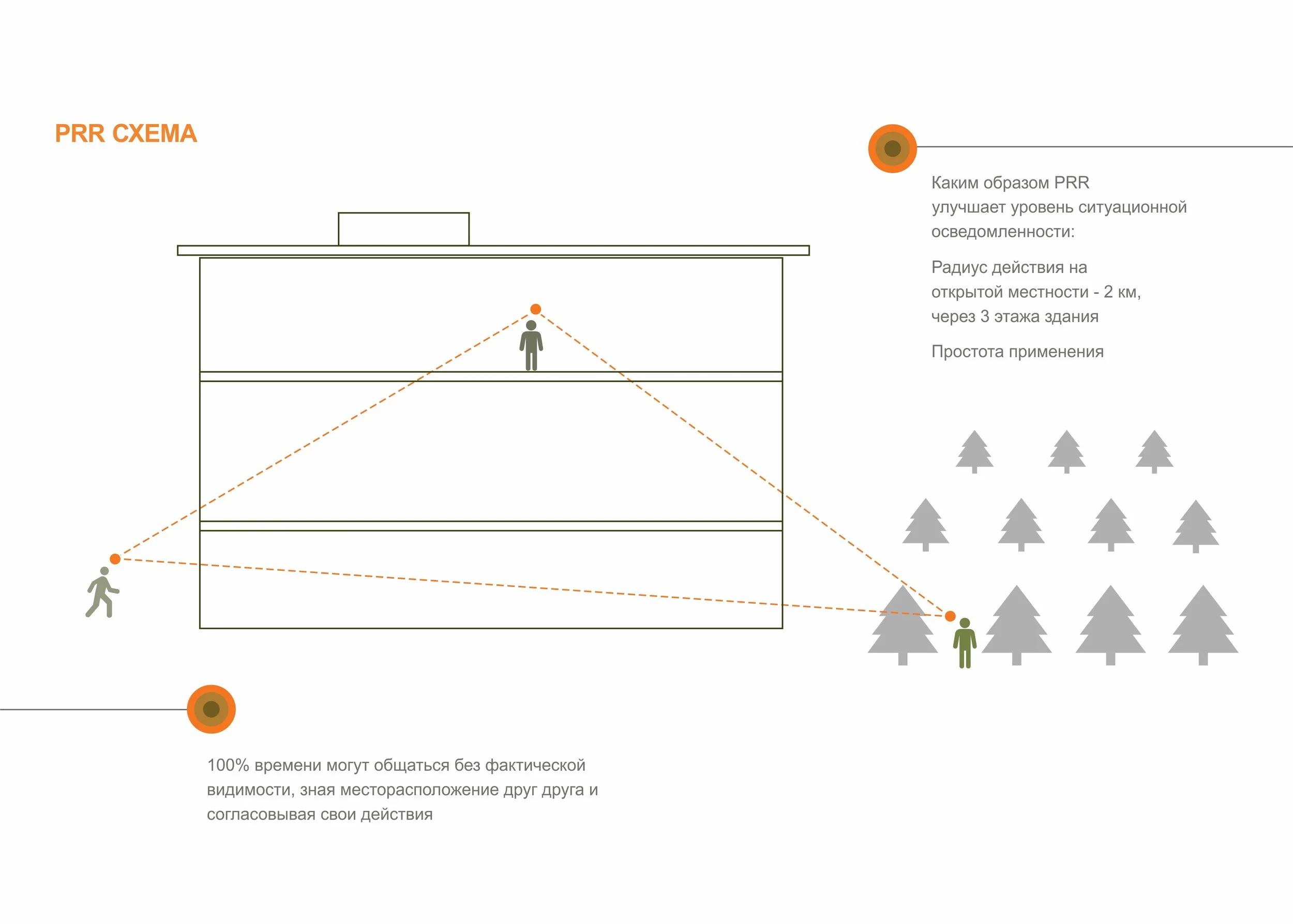 PRR СХЕМА

Каким образом PRR улучшает уровень ситуационной осведомленности:

Радиус действия на открытой местности - 2 км, через 3 этажа здания

Простота применения

100% времени могут общаться без фактической видимости, зная месторасположение друг друга и согласовывая свои действия