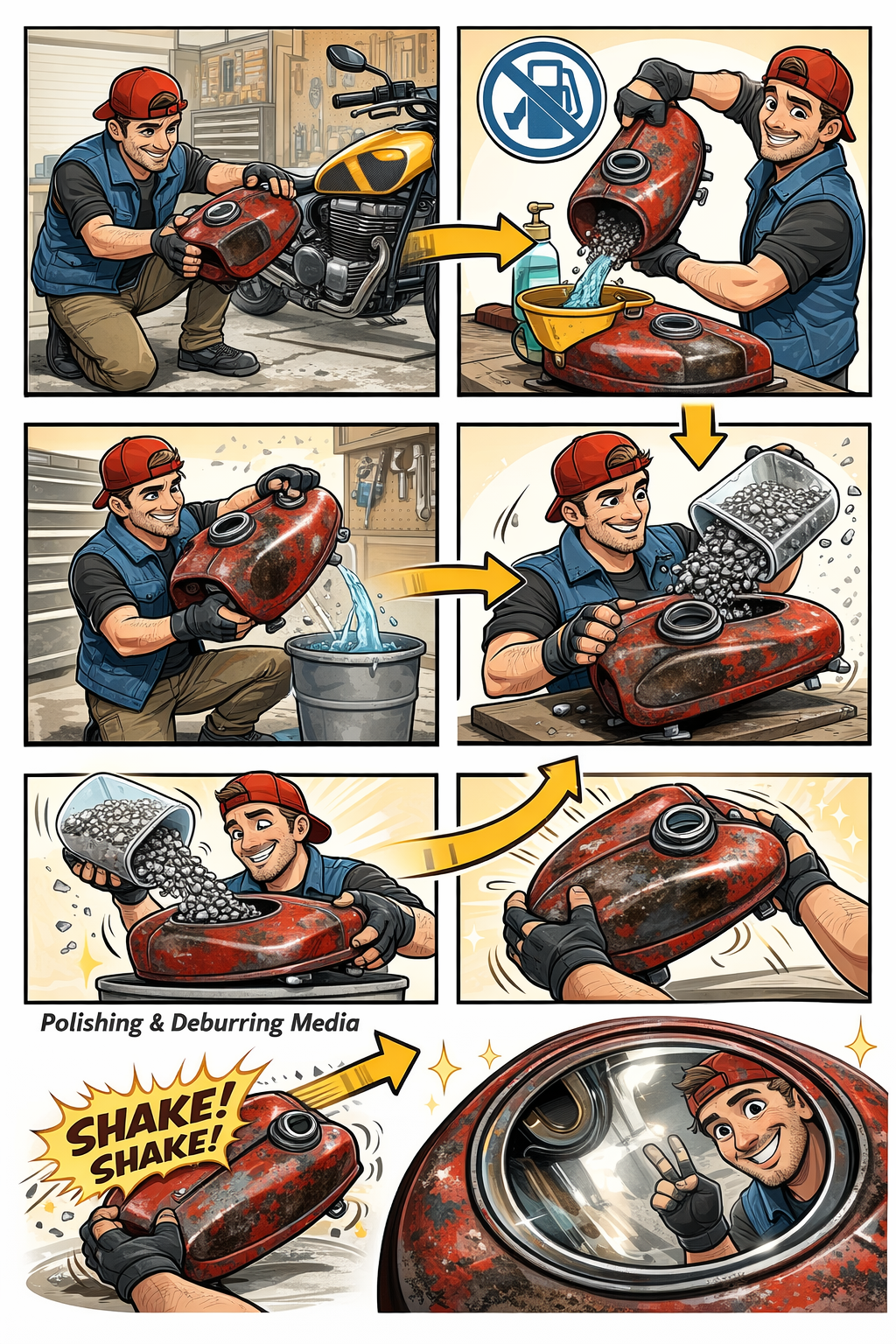 Polishing & Deburring Media

SHAKE! SHAKE!