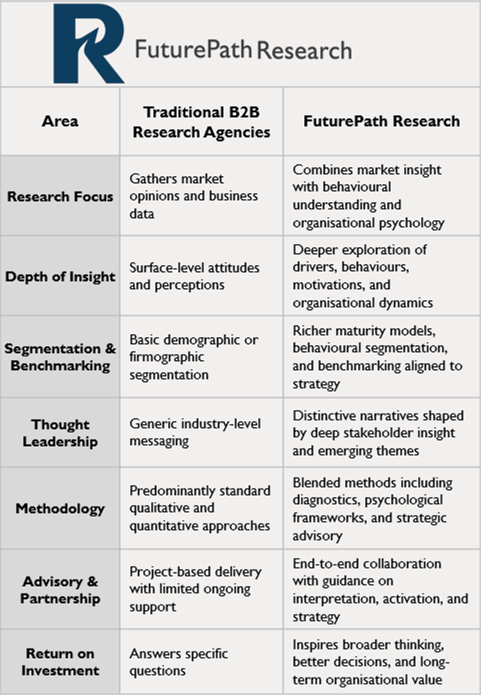 FuturePath Research

| Area | Traditional B2B Research Agencies | FuturePath Research |
|---|---|---|
| Research Focus | Gathers market opinions and business data | Combines market insight with behavioural understanding and organisational psychology |
| Depth of Insight | Surface-level attitudes and perceptions | Deeper exploration of drivers, behaviours, motivations, and organisational dynamics |
| Segmentation & Benchmarking | Basic demographic or firmographic segmentation | Richer maturity models, behavioural segmentation, and benchmarking aligned to strategy |
| Thought Leadership | Generic industry-level messaging | Distinctive narratives shaped by deep stakeholder insight and emerging themes |
| Methodology | Predominantly standard qualitative and quantitative approaches | Blended methods including diagnostics, psychological frameworks, and strategic advisory |
| Advisory & Partnership | Project-based delivery with limited ongoing support | End-to-end collaboration with guidance on interpretation, activation, and strategy |
| Return on Investment | Answers specific questions | Inspires broader thinking, better decisions, and long-term organisational value |